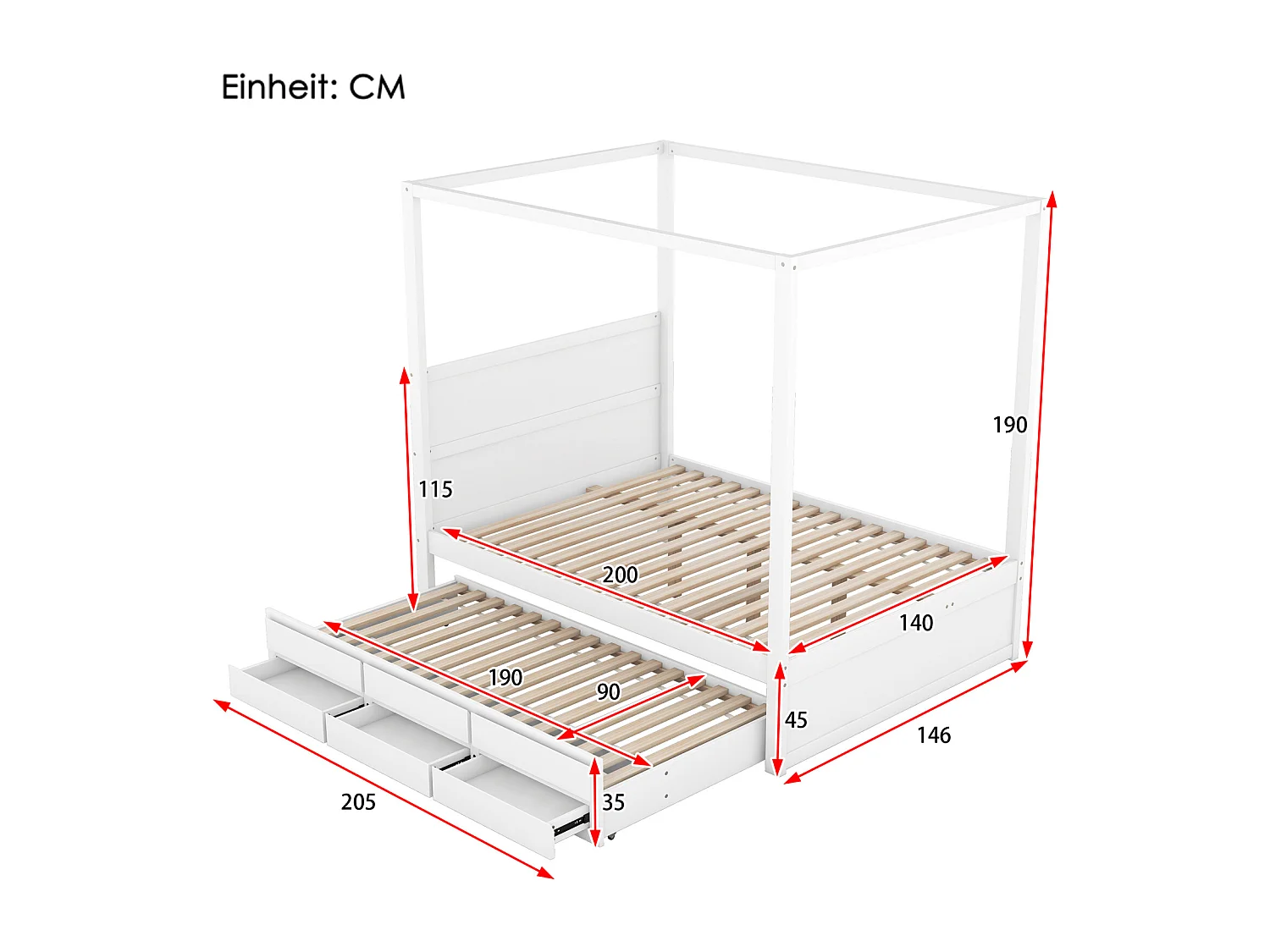 Einheit: CM

190

115

200

140

190

90

45

146

205

35