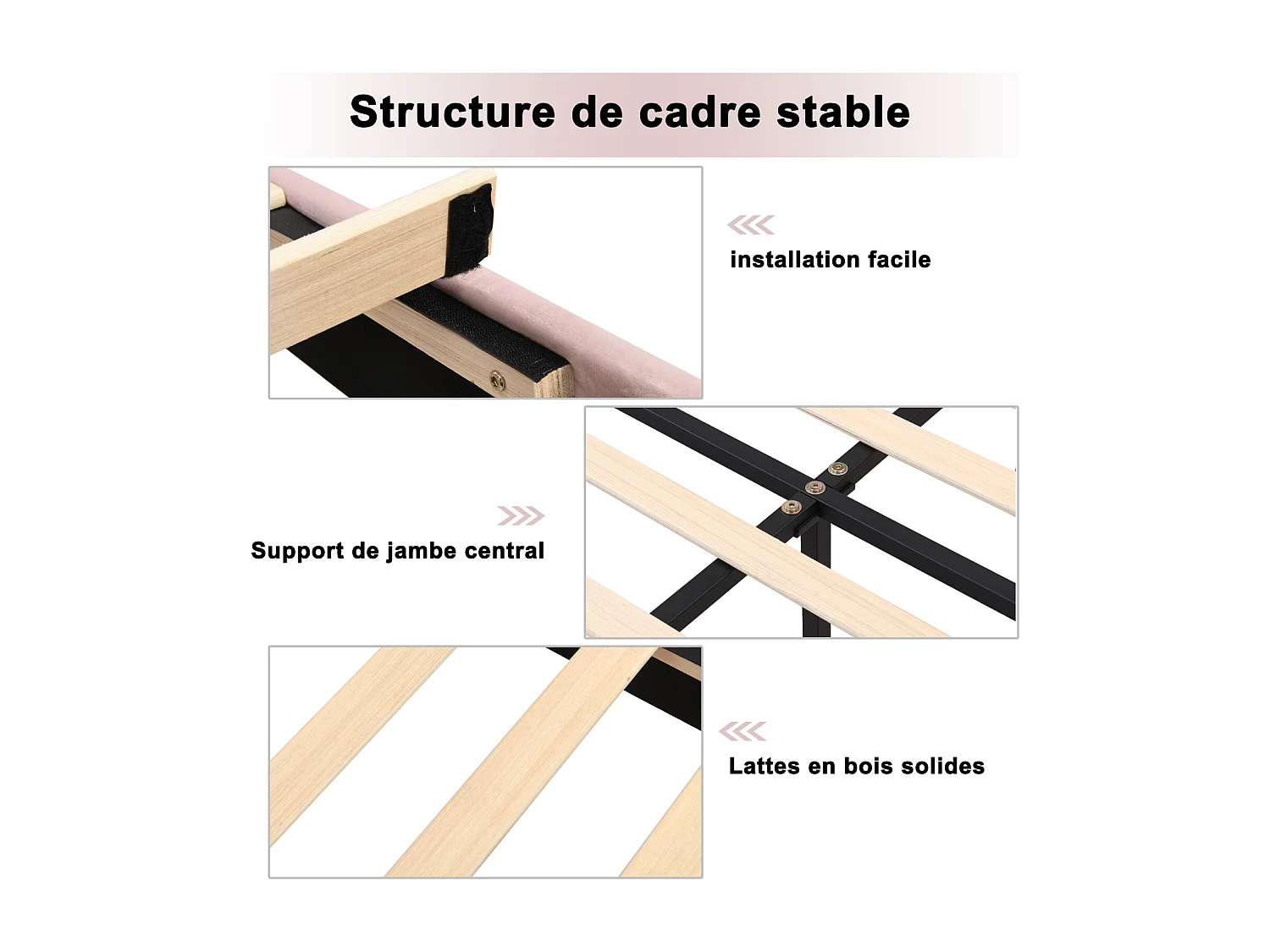 Structure de cadre stable

installation facile

Support de jambe central

Lattes en bois solides