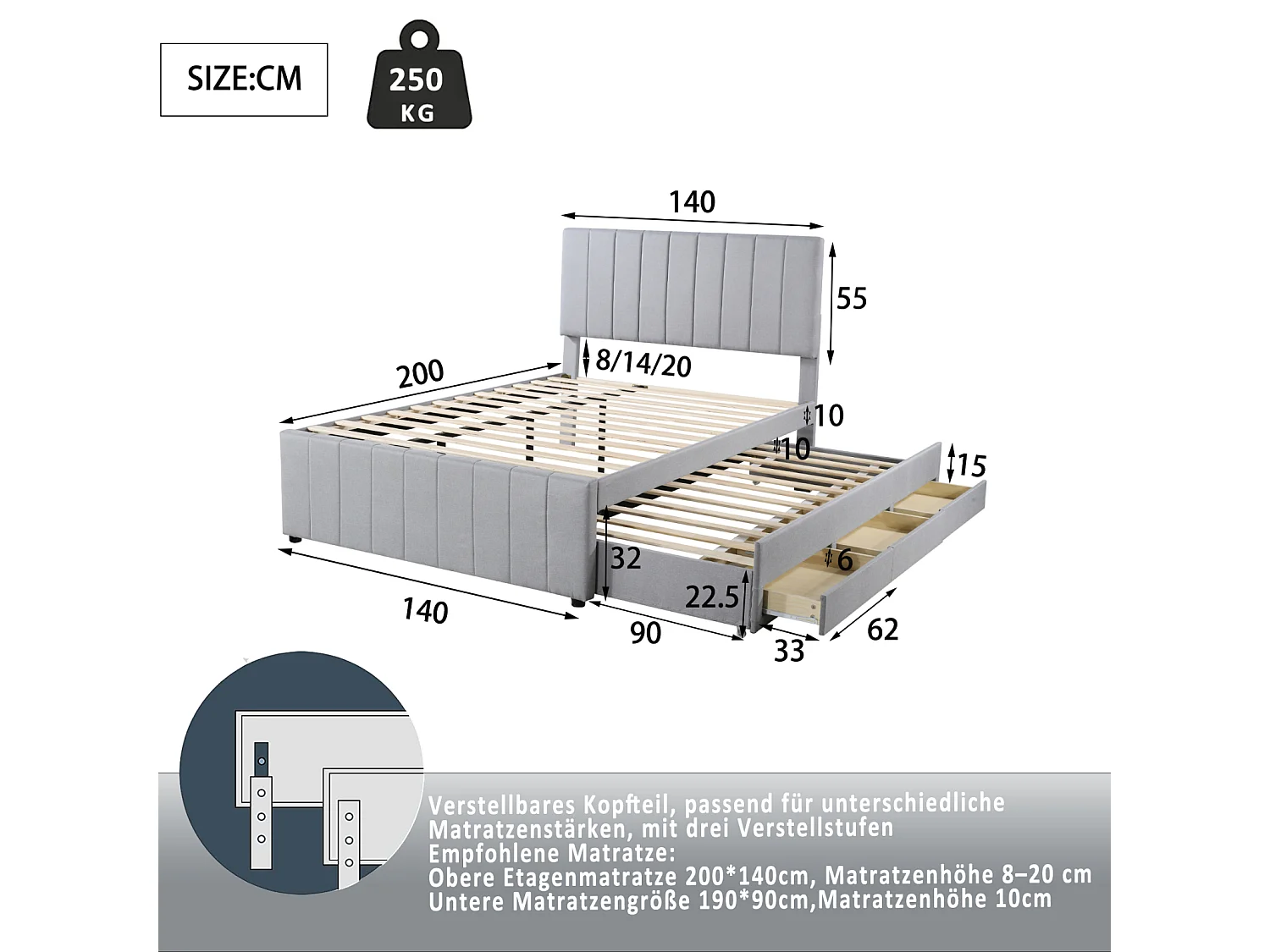 SIZE:CM

250
KG

140

55

8/14/20

200

10

10

15

32

6

22.5

140

90

33

62

Verstellbares Kopfteil, passend für unterschiedliche Matratzenstärken, mit drei Verstellstufen
Empfohlene Matratze:
Obere Etagenmatratze 200*140cm, Matratzenhöhe 8–20 cm
Untere Matratzengröße 190*90cm,Matratzenhöhe 10cm