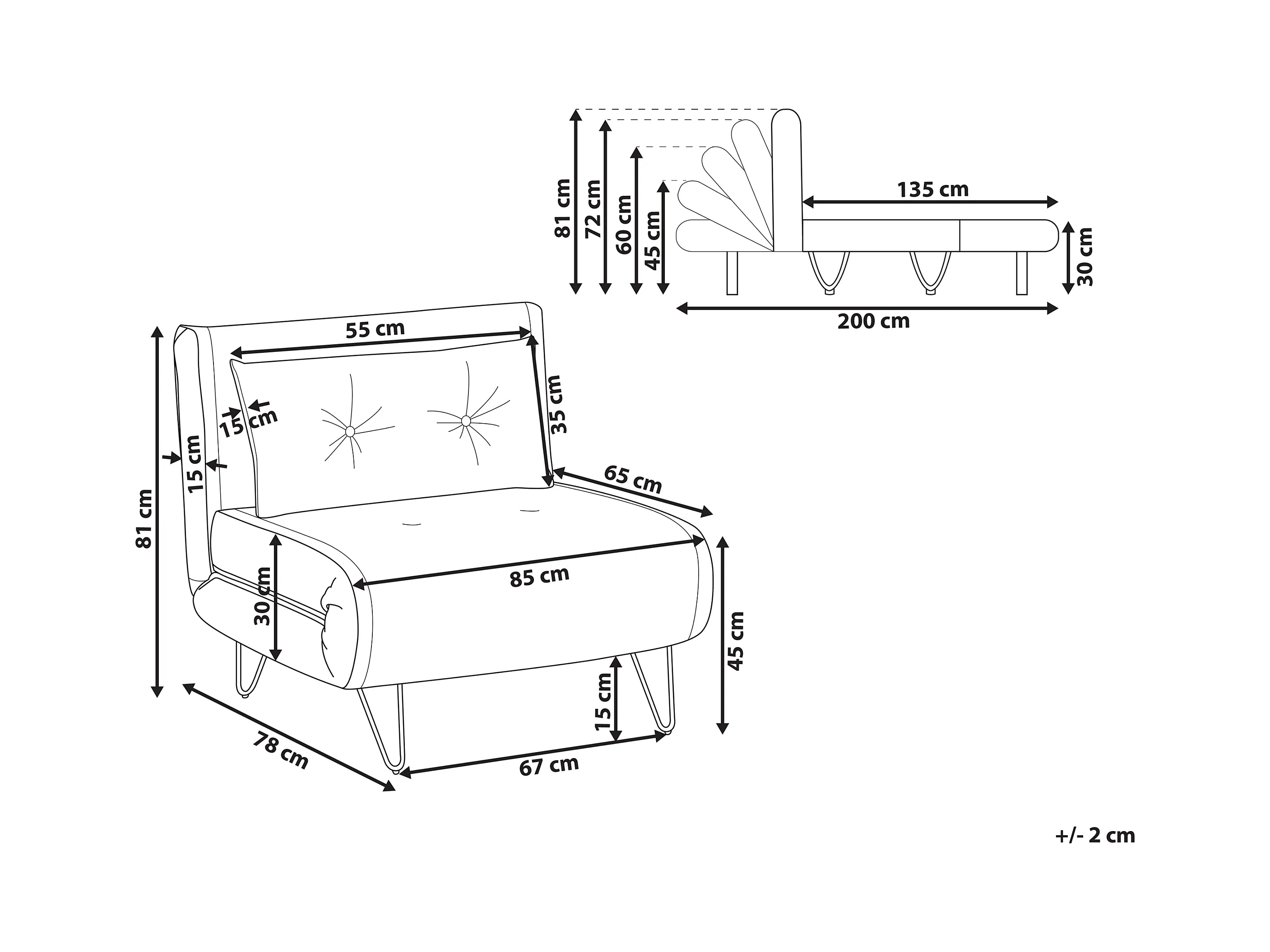 81 cm
72 cm
60 cm
45 cm
135 cm
30 cm
200 cm

55 cm
35 cm
15 cm
15 cm
81 cm
65 cm
85 cm
30 cm
45 cm
15 cm
78 cm
67 cm

+/- 2 cm