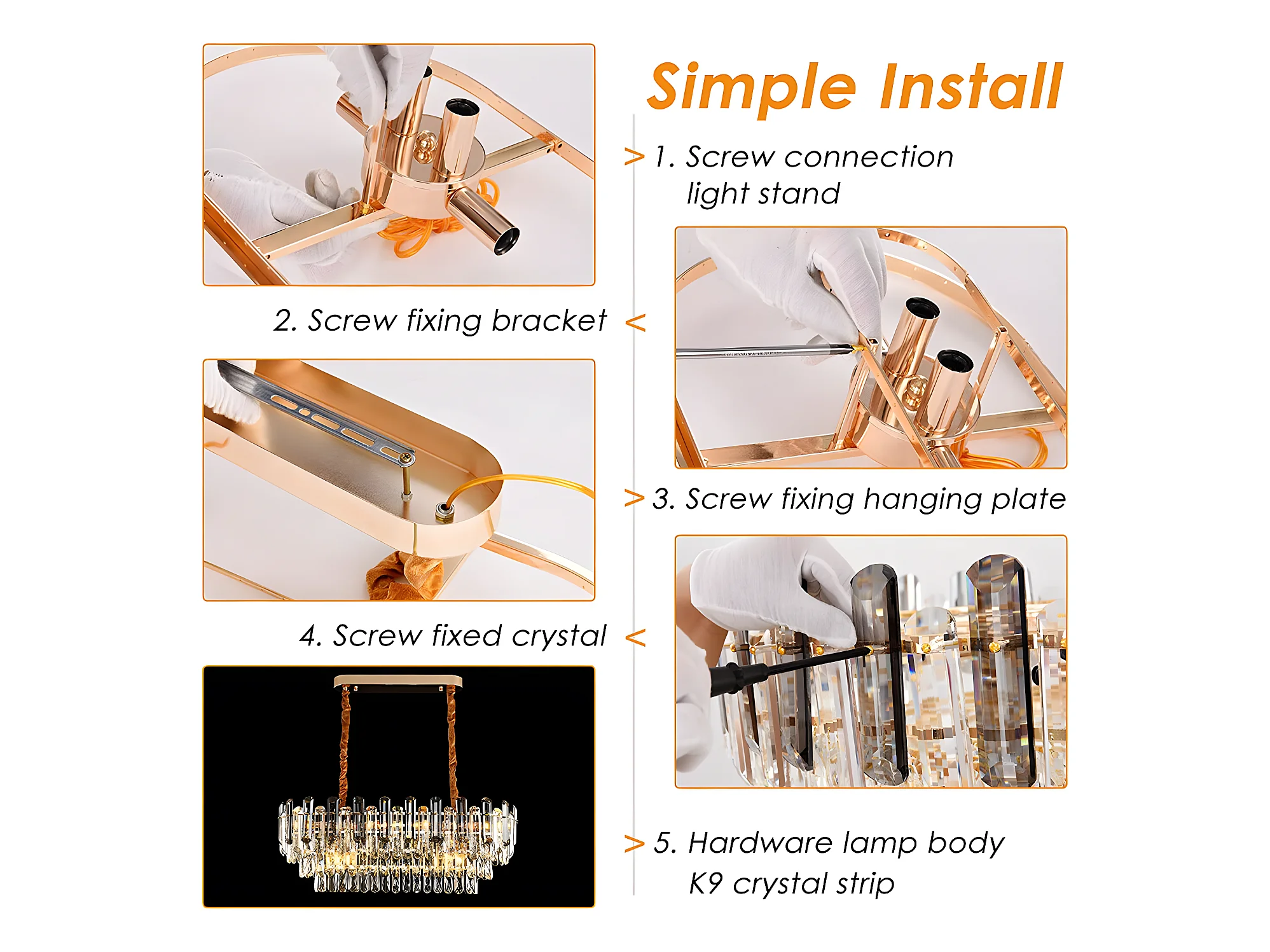 Simple Install

> 1. Screw connection light stand

2. Screw fixing bracket <

> 3. Screw fixing hanging plate

4. Screw fixed crystal <

> 5. Hardware lamp body K9 crystal strip