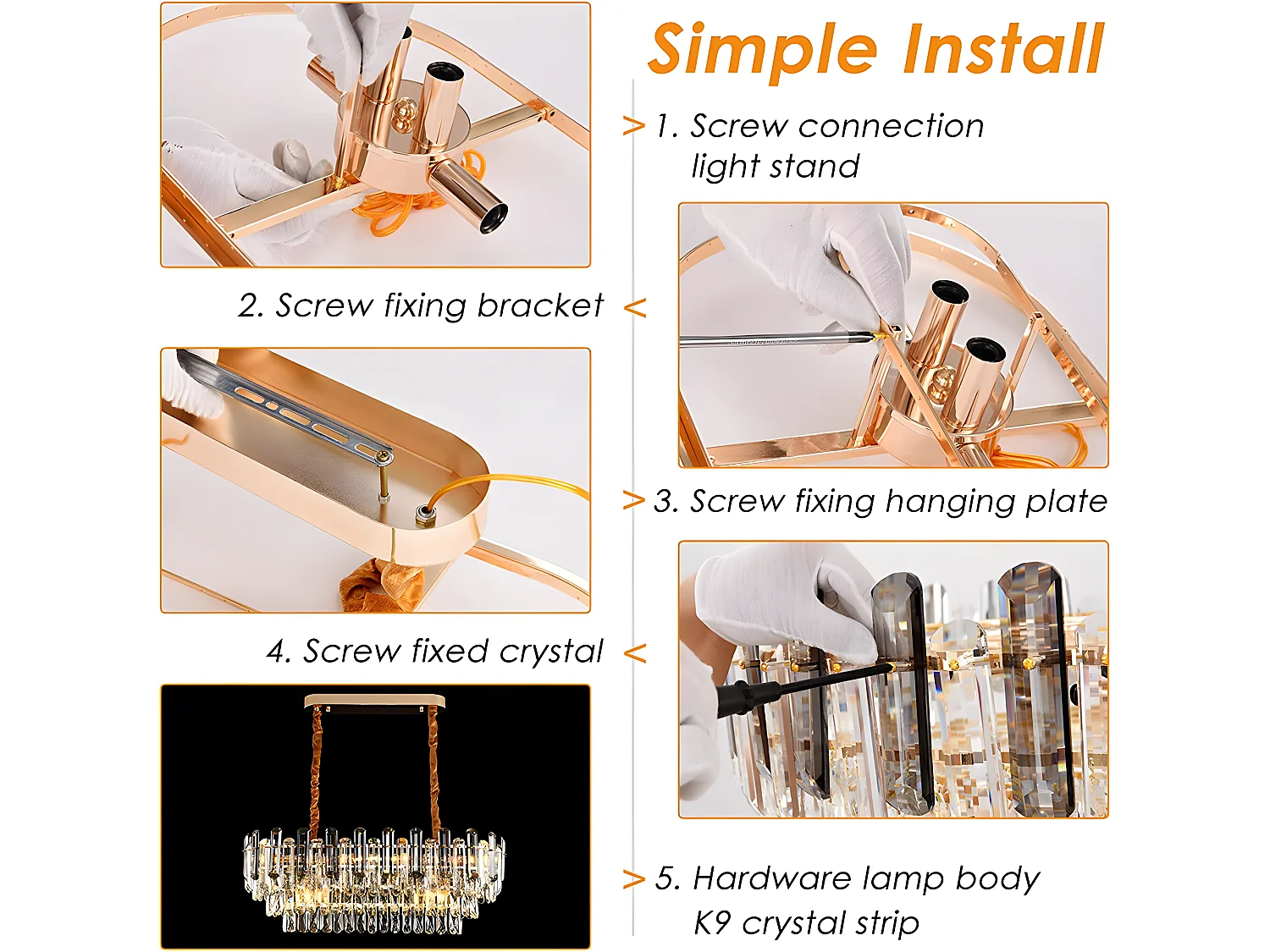 Simple Install

> 1. Screw connection light stand

2. Screw fixing bracket <

> 3. Screw fixing hanging plate

4. Screw fixed crystal <

> 5. Hardware lamp body K9 crystal strip