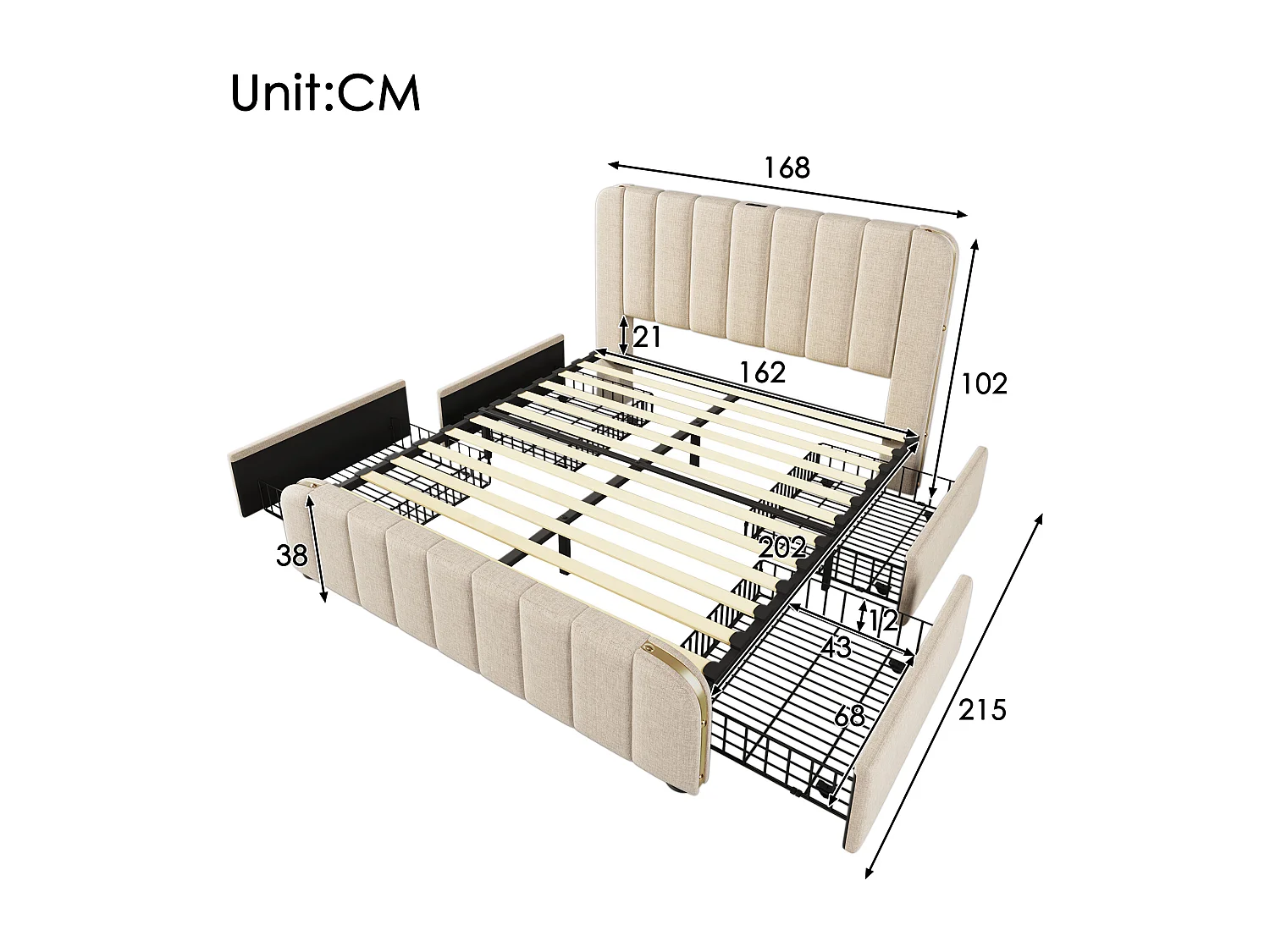 Unit:CM

168

21

162

102

38

202

12

43

68

215