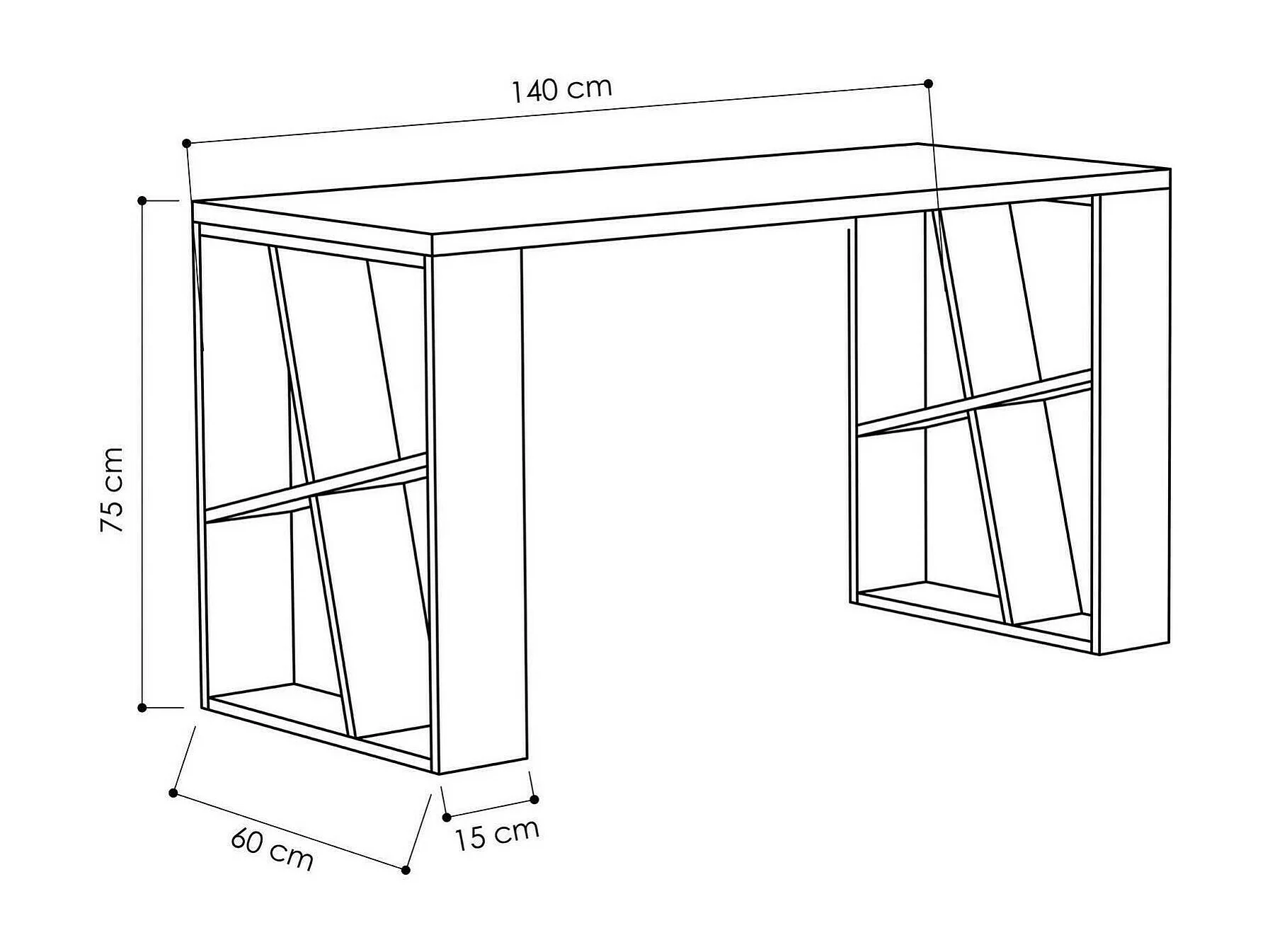 140 cm

75 cm

60 cm

15 cm