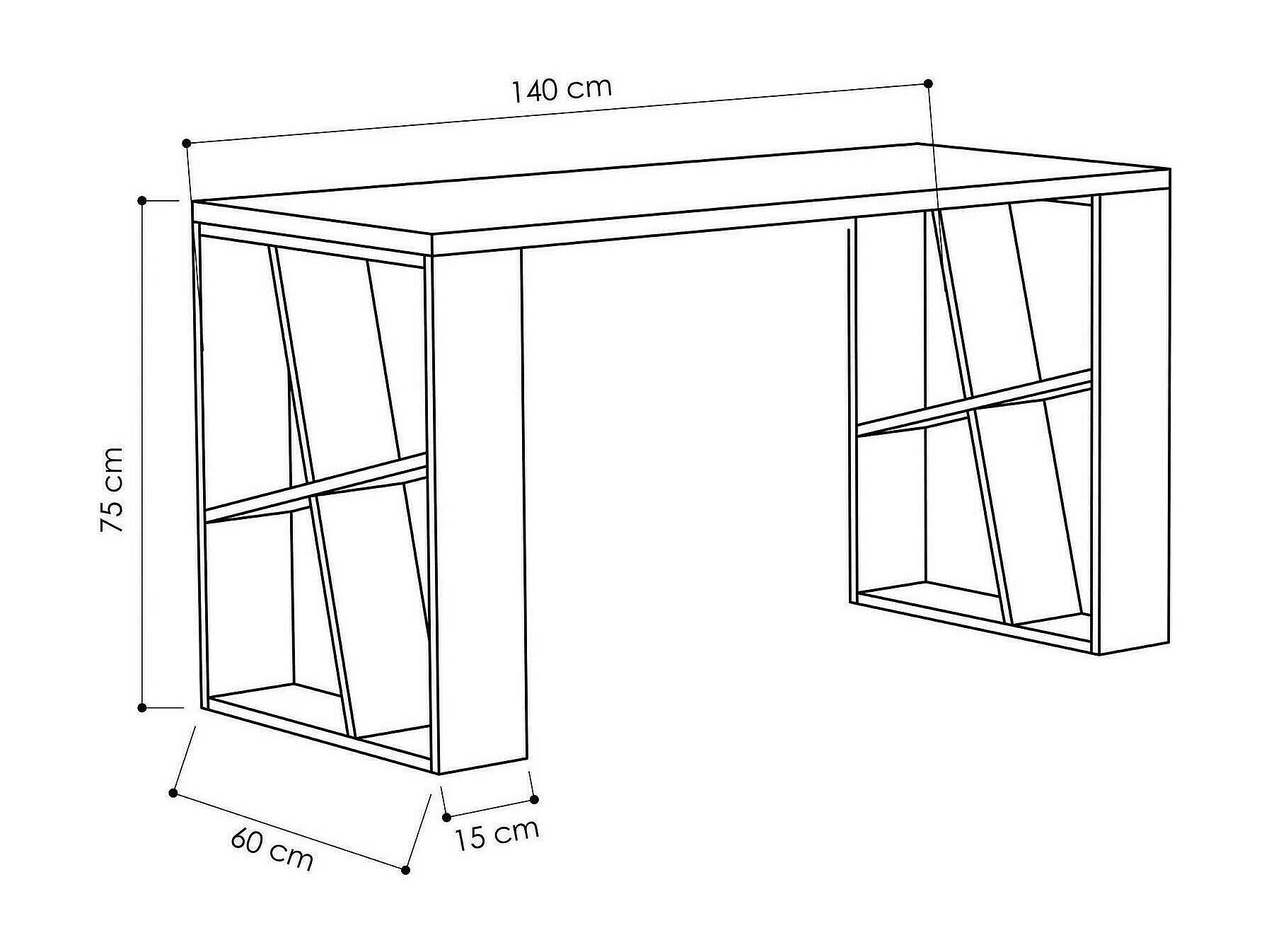 140 cm

75 cm

60 cm

15 cm