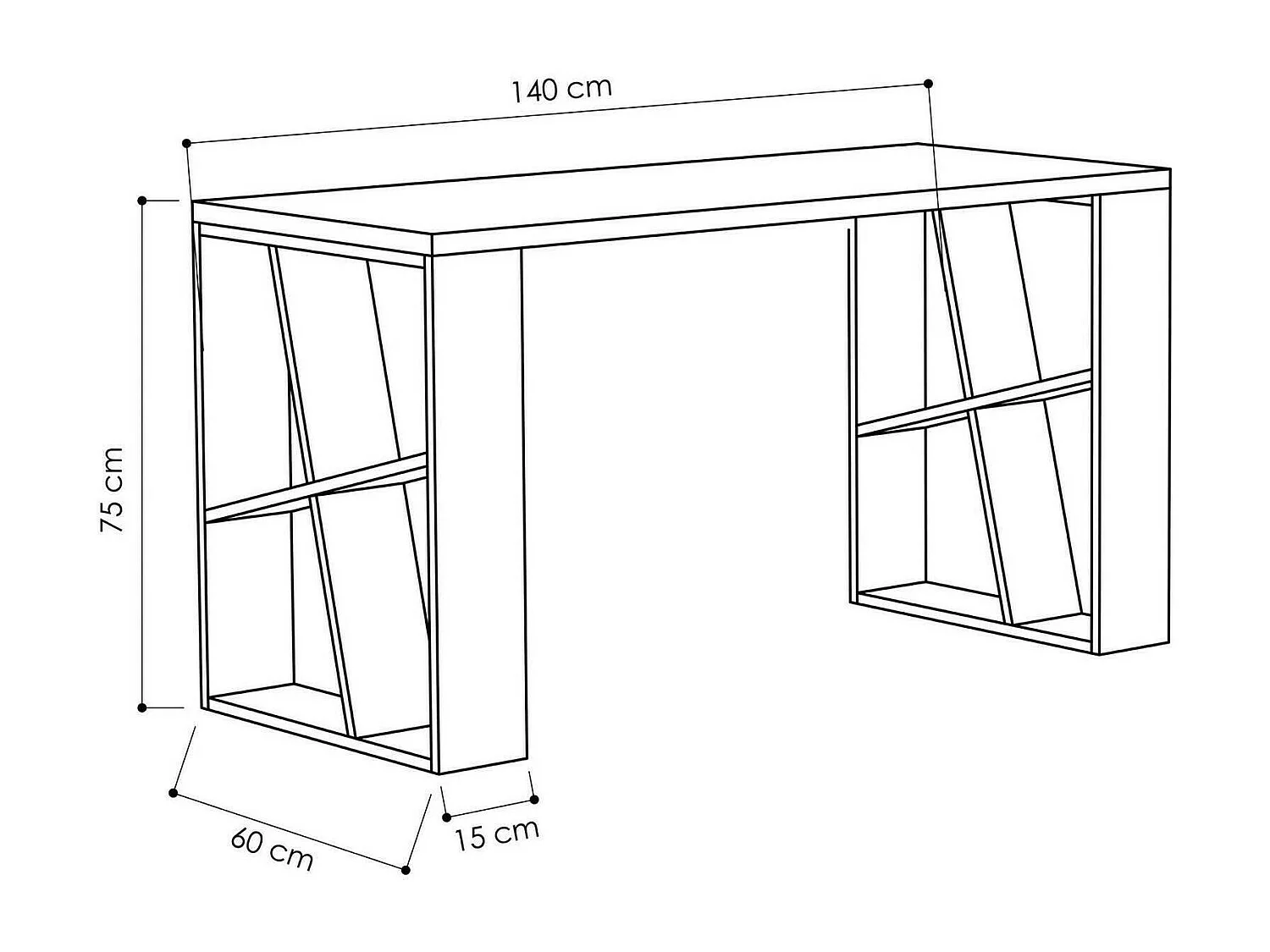 140 cm

75 cm

60 cm

15 cm