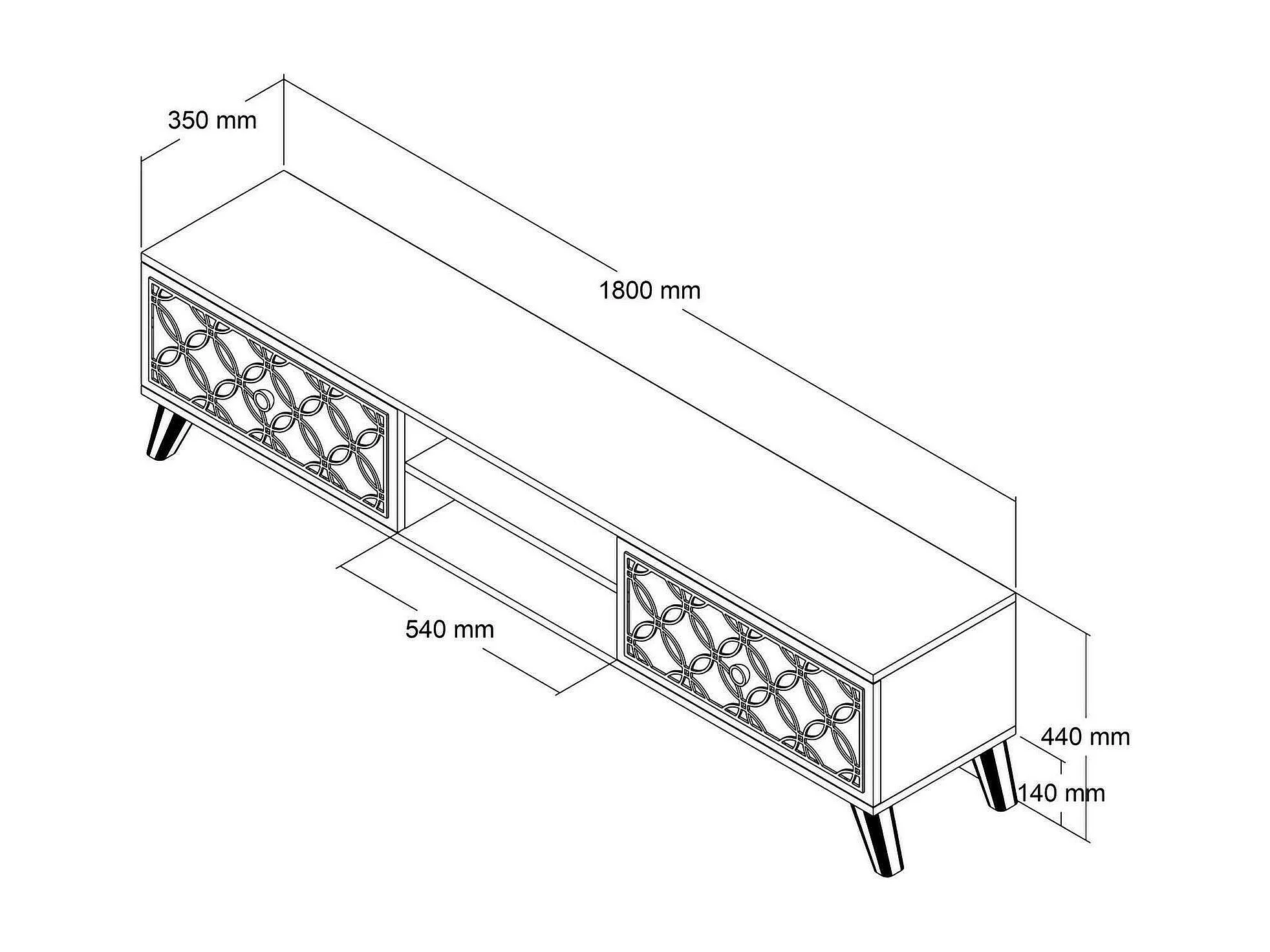 350 mm

1800 mm

540 mm

440 mm

140 mm