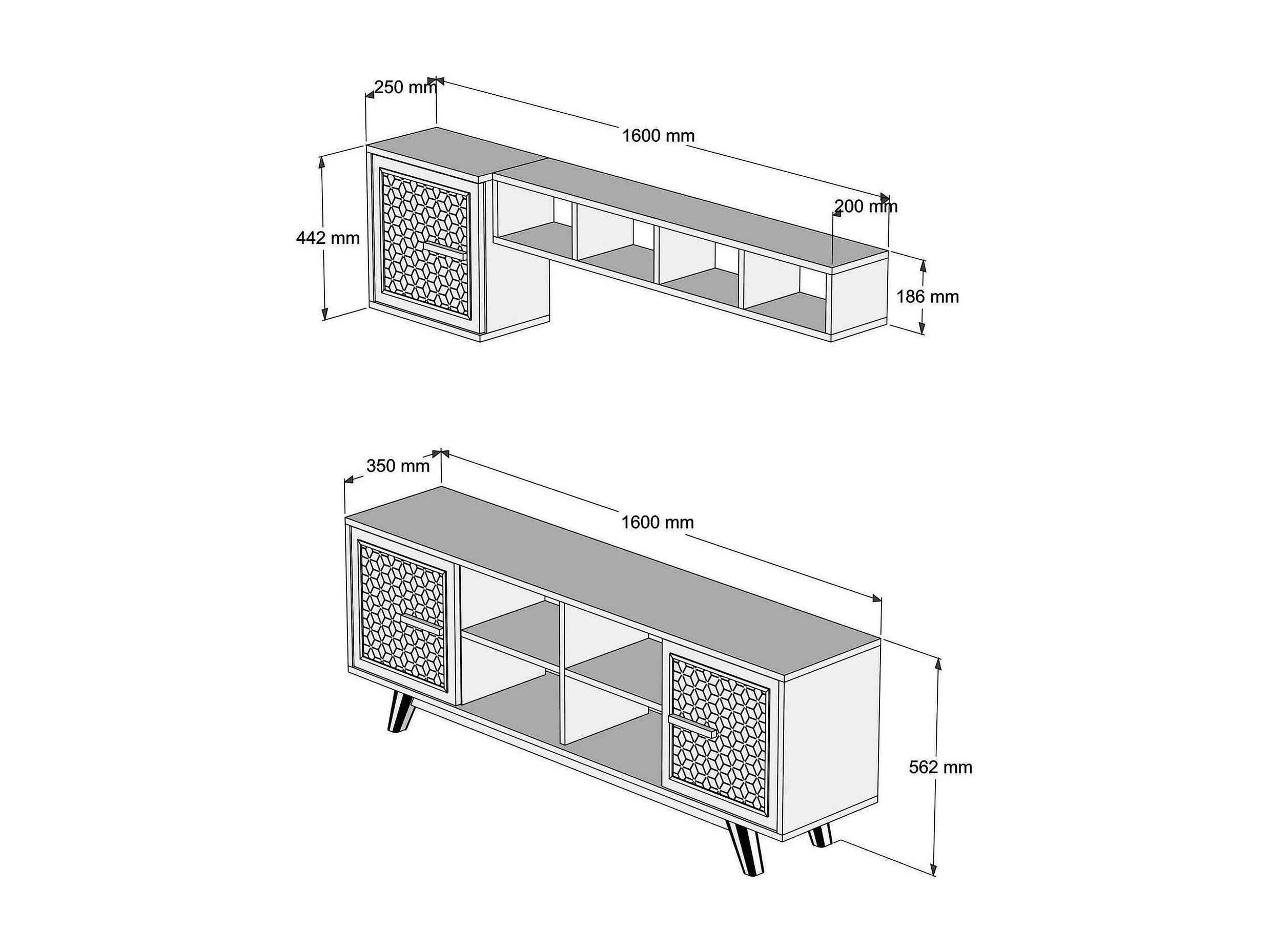 250 mm
1600 mm
200 mm
442 mm
186 mm

350 mm
1600 mm
562 mm