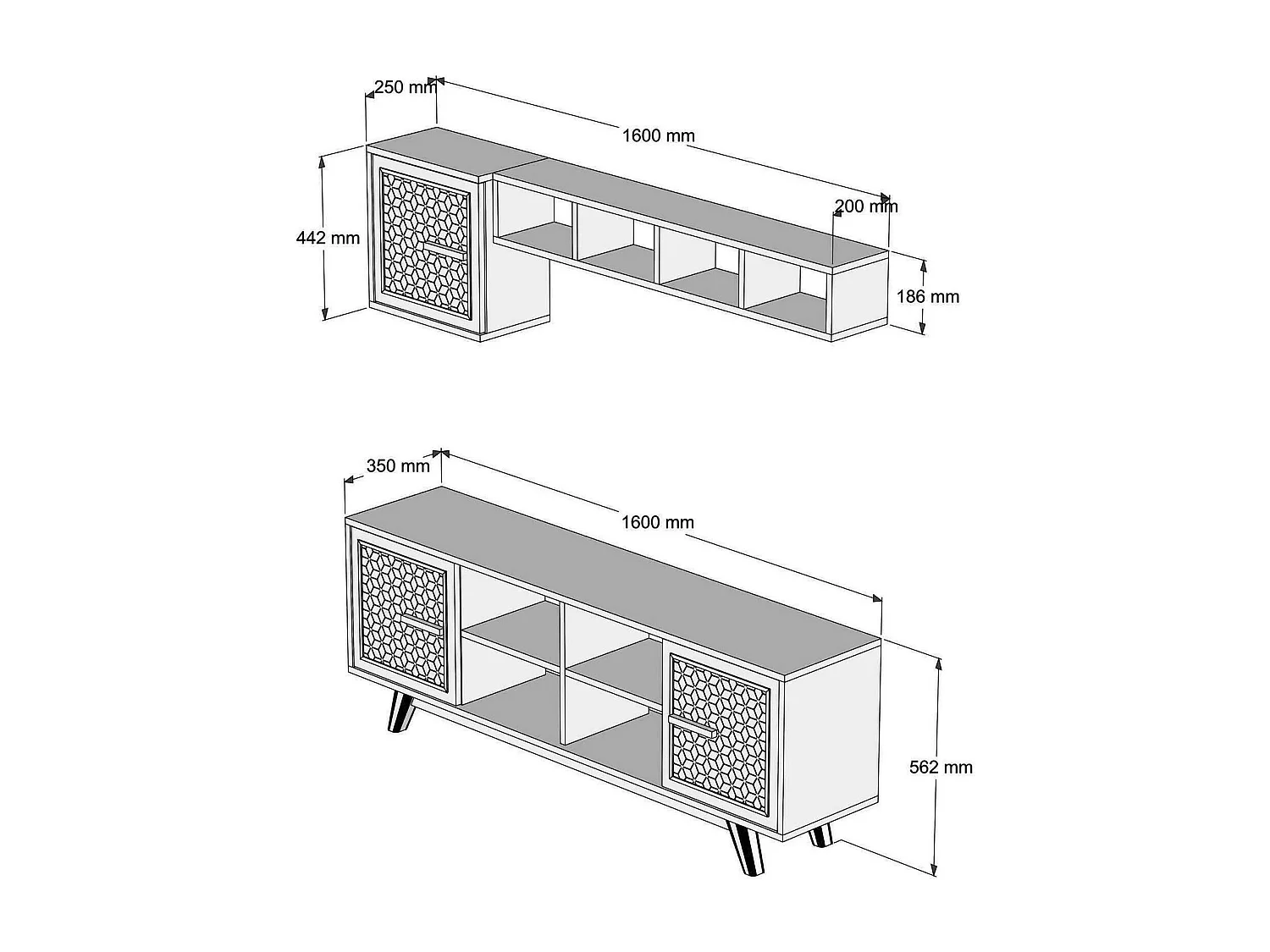 250 mm
1600 mm
200 mm
442 mm
186 mm

350 mm
1600 mm
562 mm