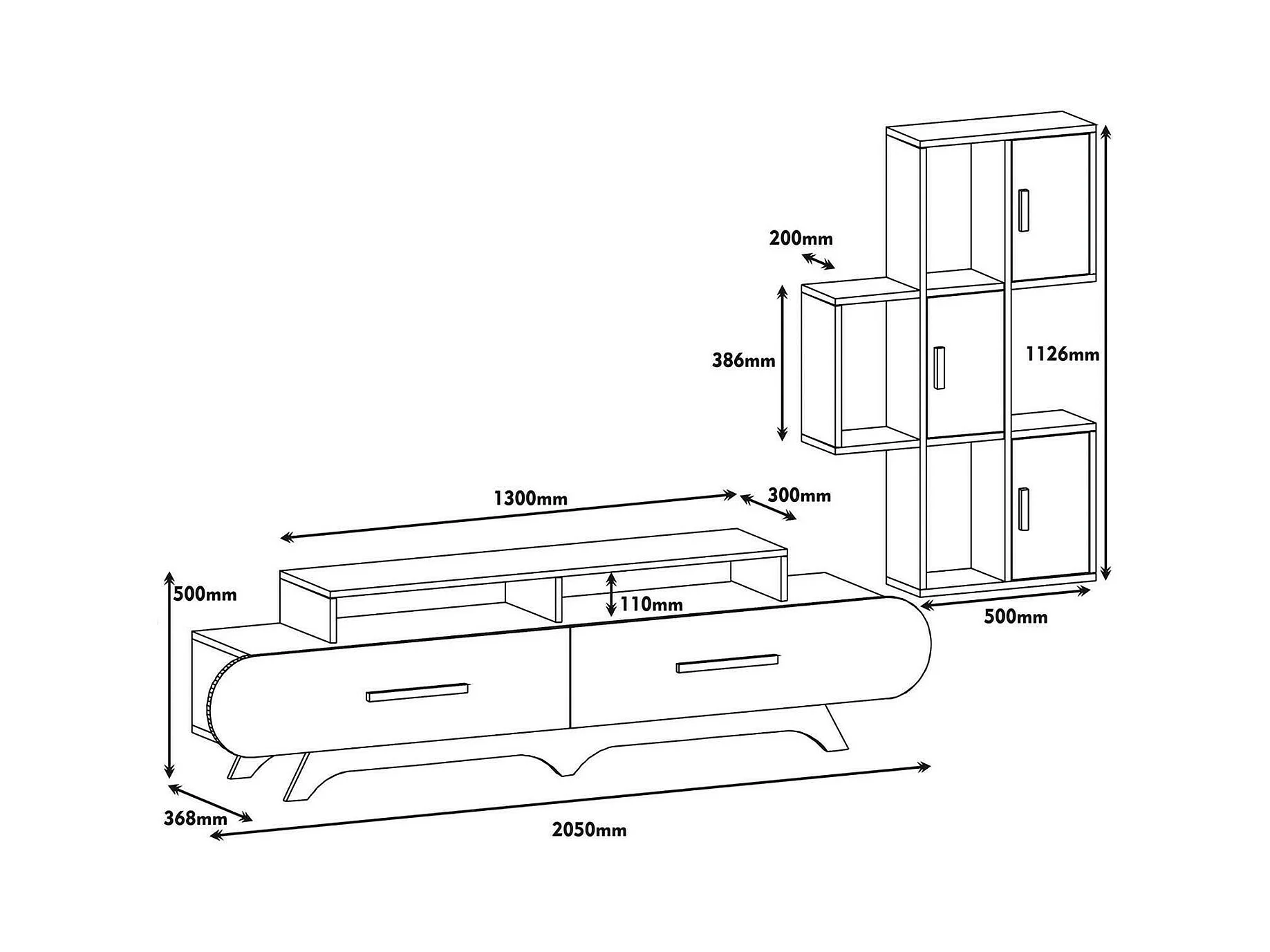 200mm
386mm
1126mm
1300mm
300mm
500mm
110mm
500mm
368mm
2050mm