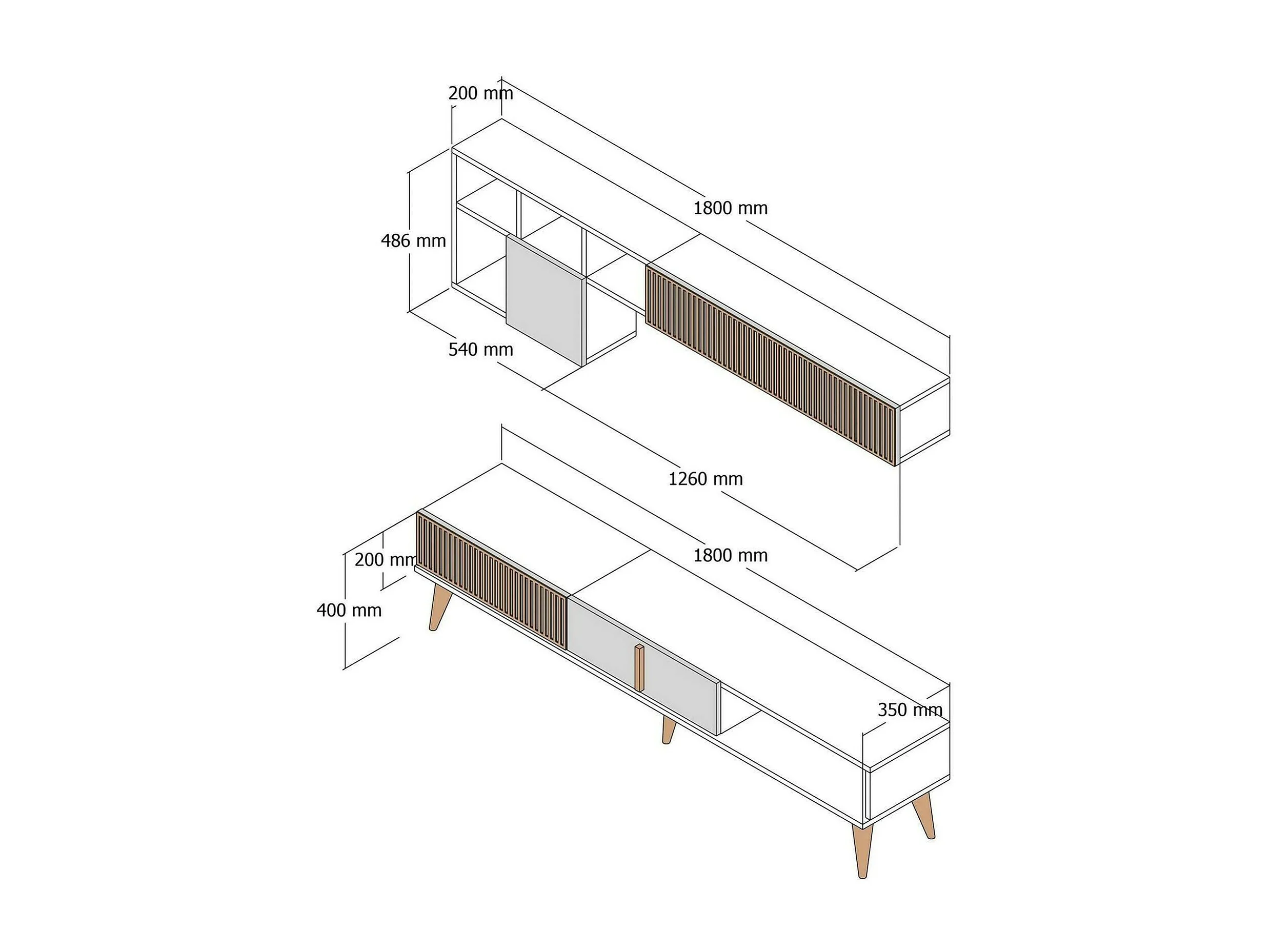 200 mm
1800 mm
486 mm
540 mm
1260 mm
200 mm
1800 mm
400 mm
350 mm