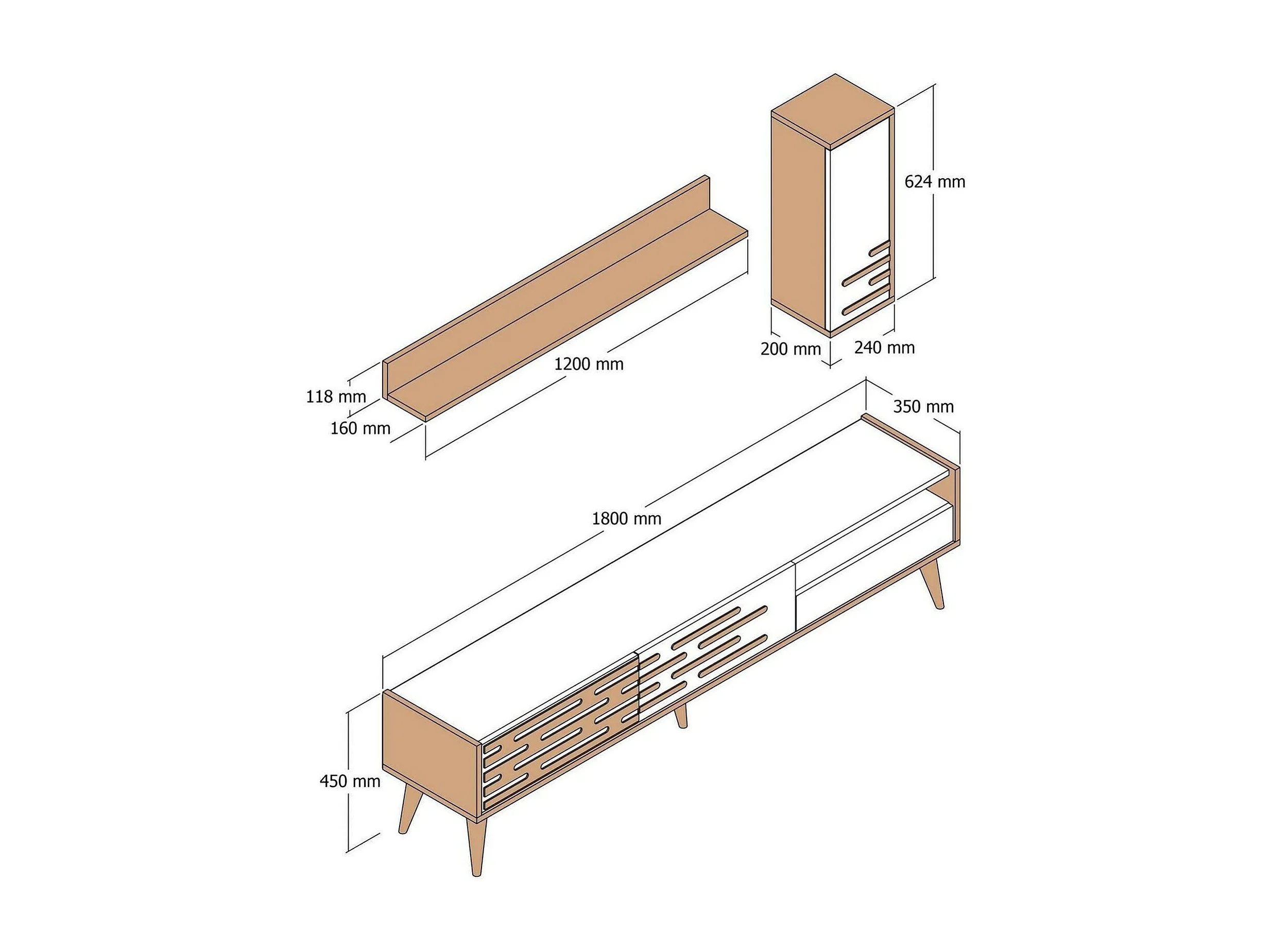 624 mm

200 mm

240 mm

1200 mm

118 mm

160 mm

350 mm

1800 mm

450 mm