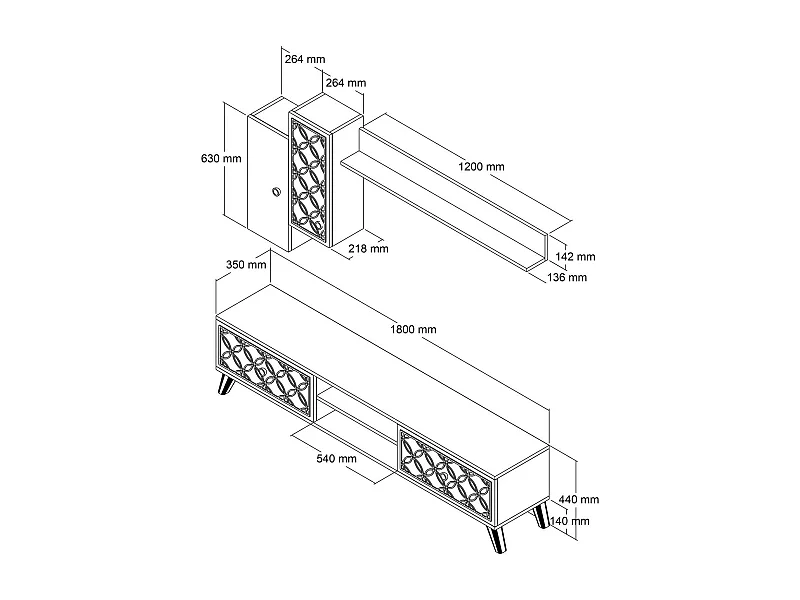 264 mm
264 mm
630 mm
1200 mm
218 mm
142 mm
136 mm
350 mm
1800 mm
540 mm
440 mm
140 mm