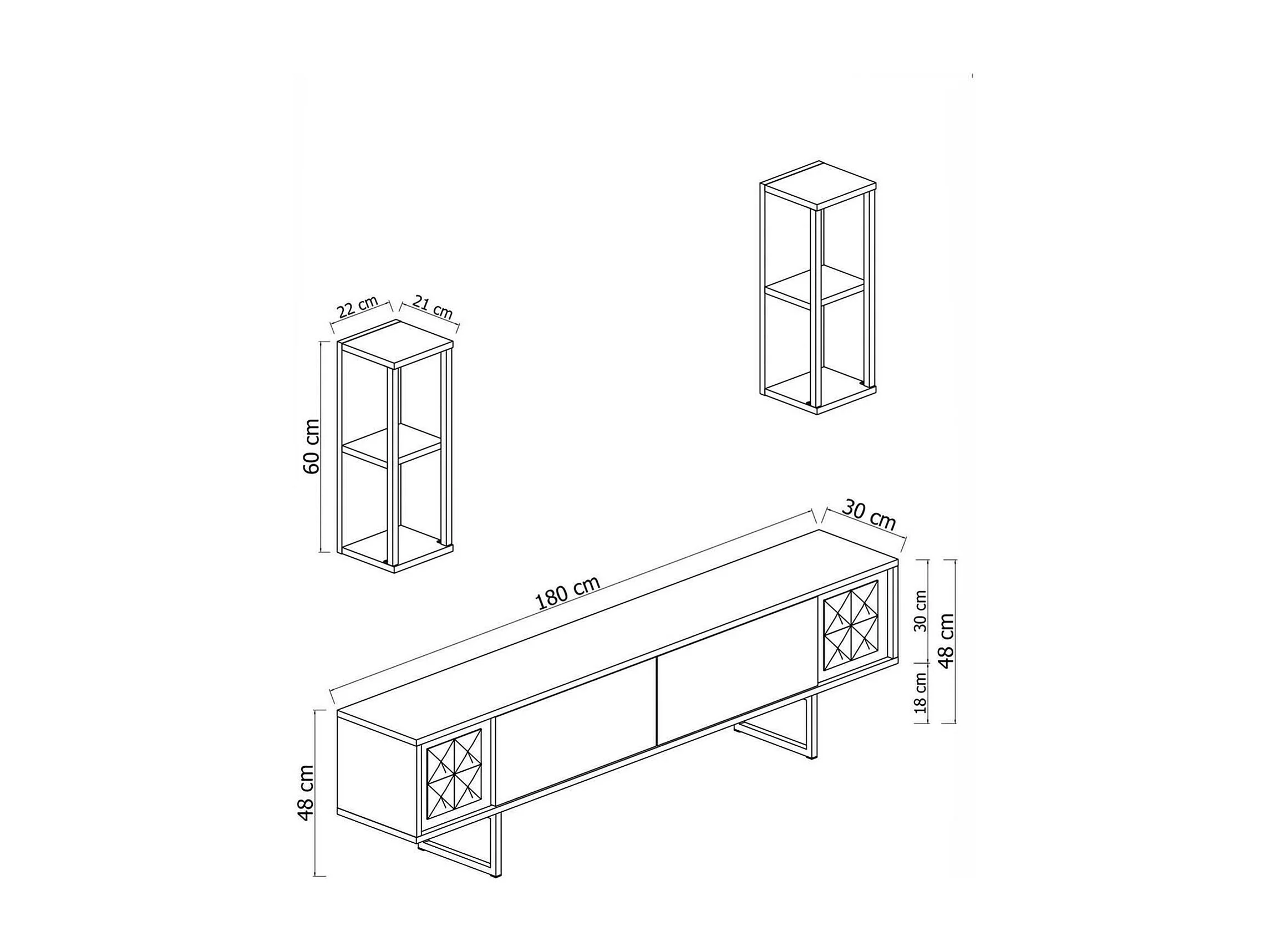 22 cm
21 cm
60 cm
30 cm
180 cm
30 cm
48 cm
18 cm
48 cm