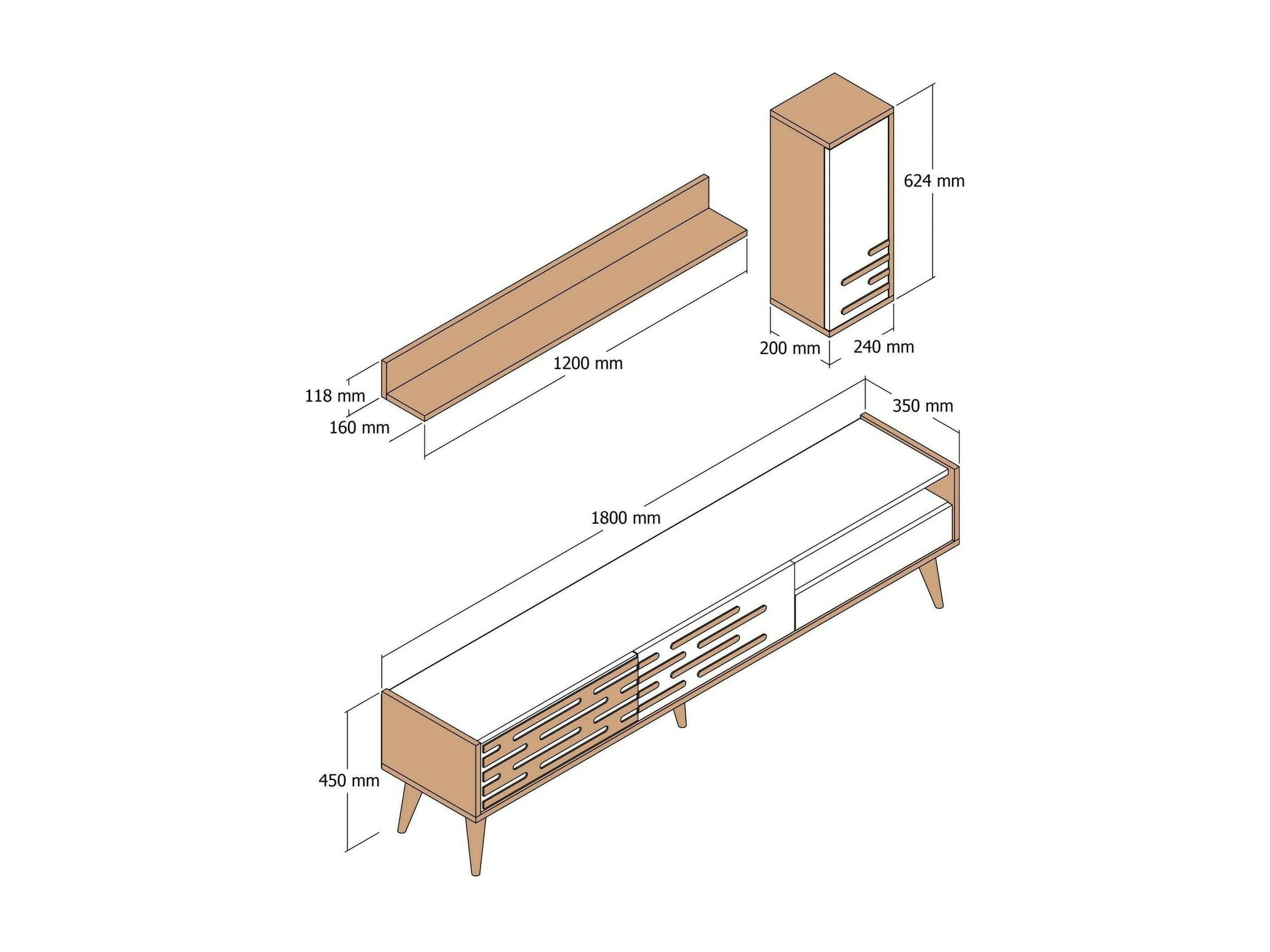 624 mm

200 mm
240 mm

1200 mm

118 mm
160 mm

350 mm

1800 mm

450 mm