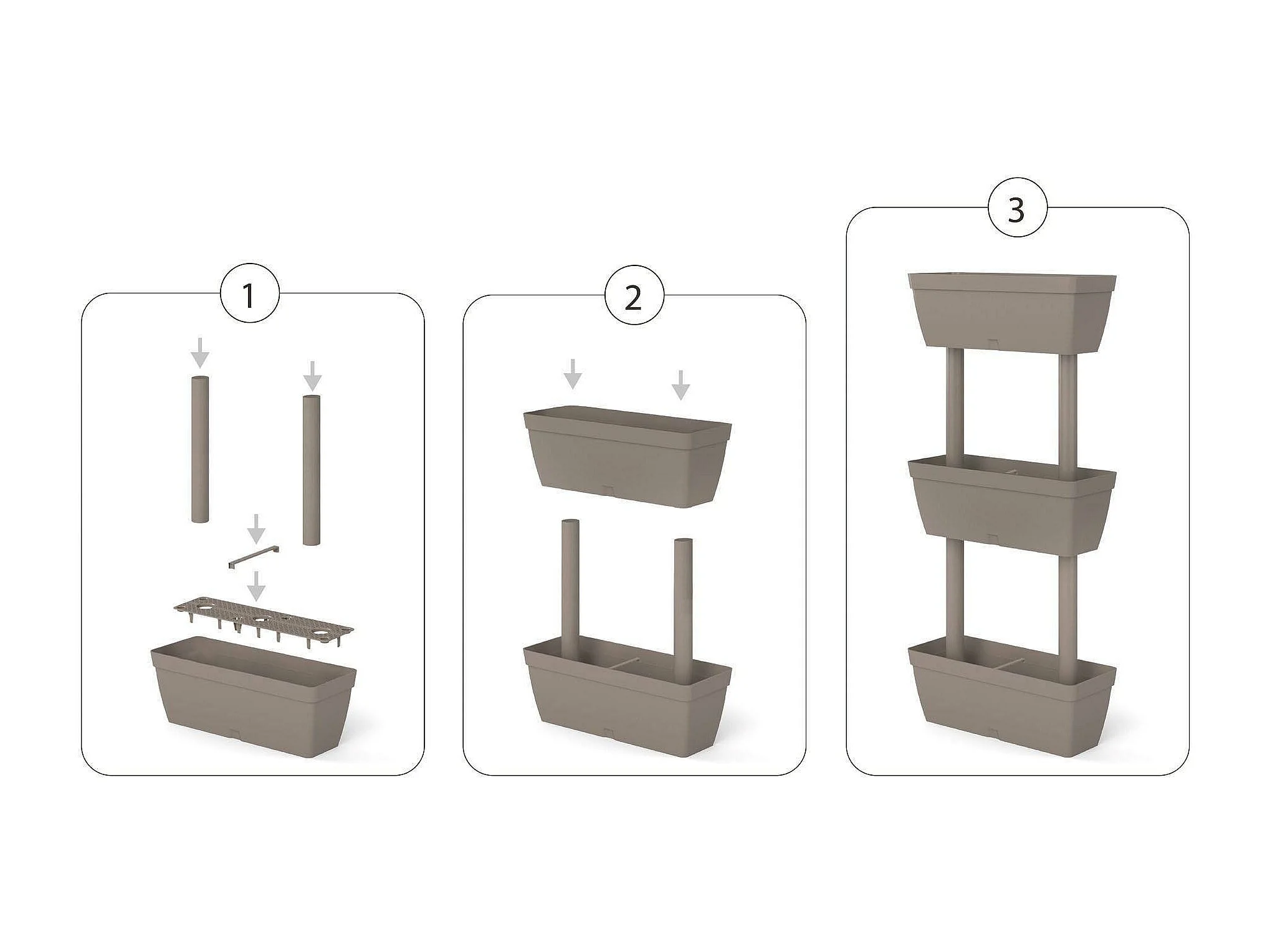 1

2

3