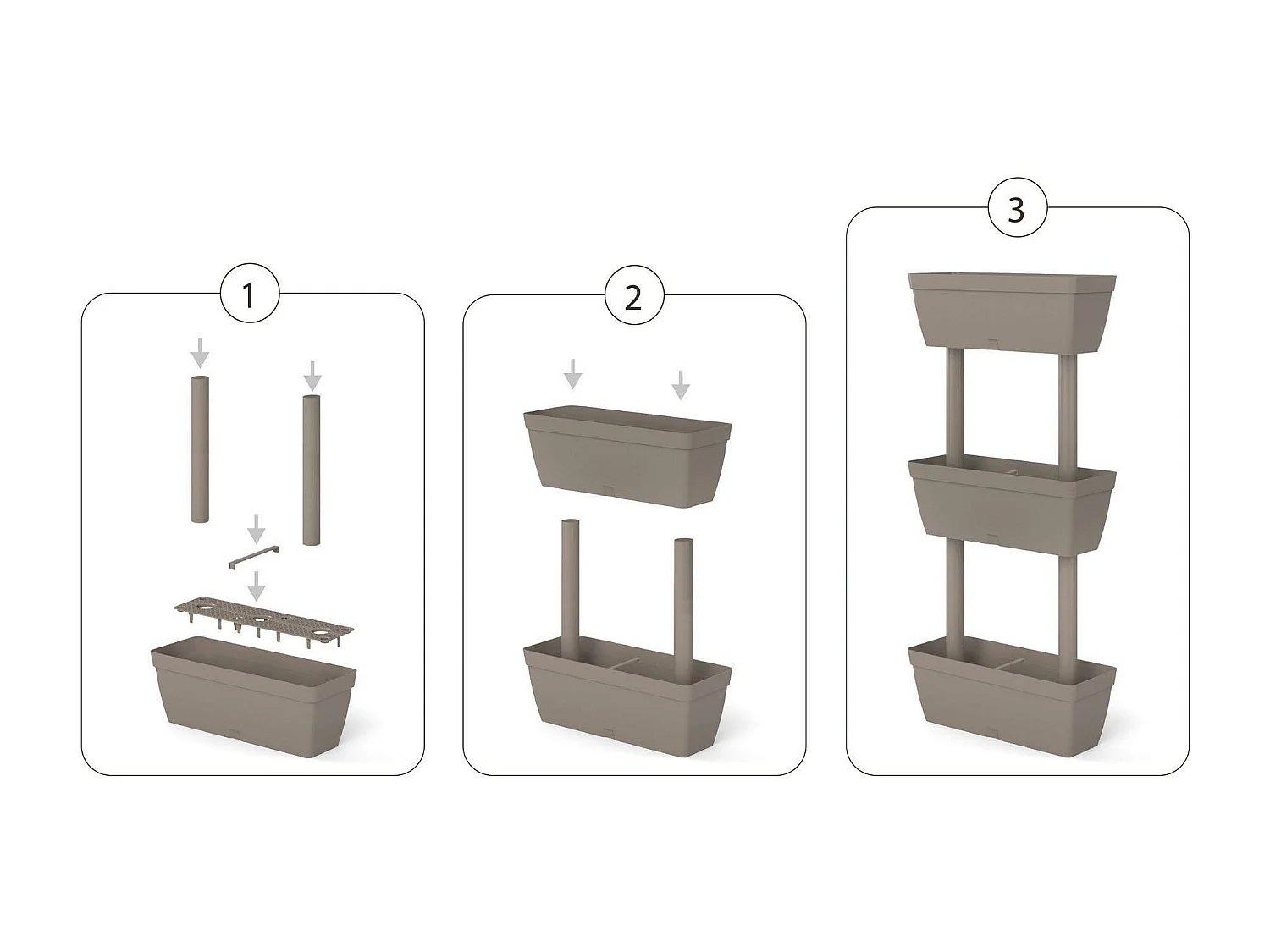 1

2

3