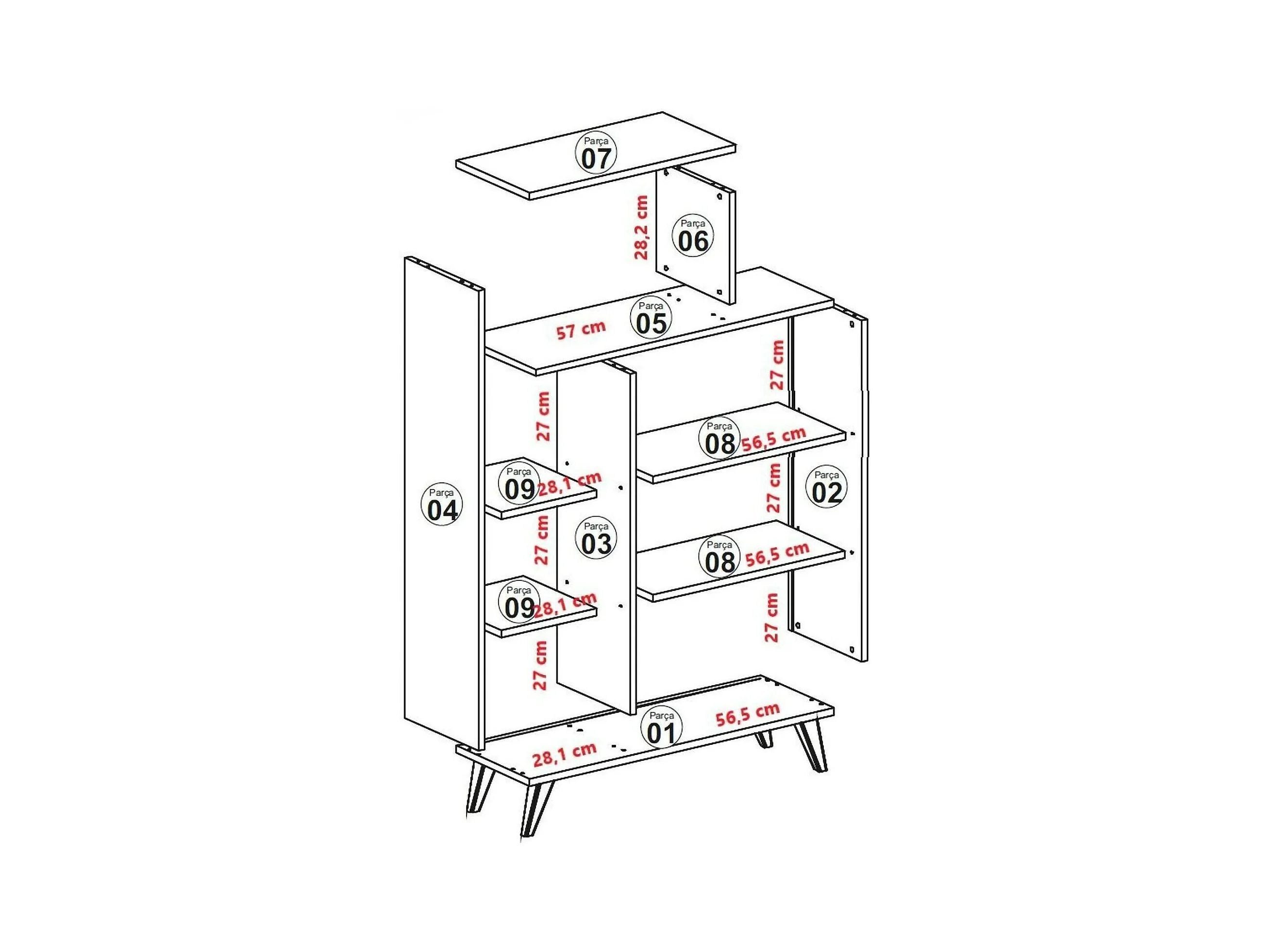 Parça
07

28,2 cm
Parça
06

Parça
05
57 cm

27 cm

27 cm

Parça
08
56,5 cm

Parça
09
28,1 cm

27 cm

Parça
02

Parça
04

27 cm

Parça
03

Parça
08
56,5 cm

Parça
09
28,1 cm

27 cm

27 cm

Parça
01
56,5 cm
28,1 cm