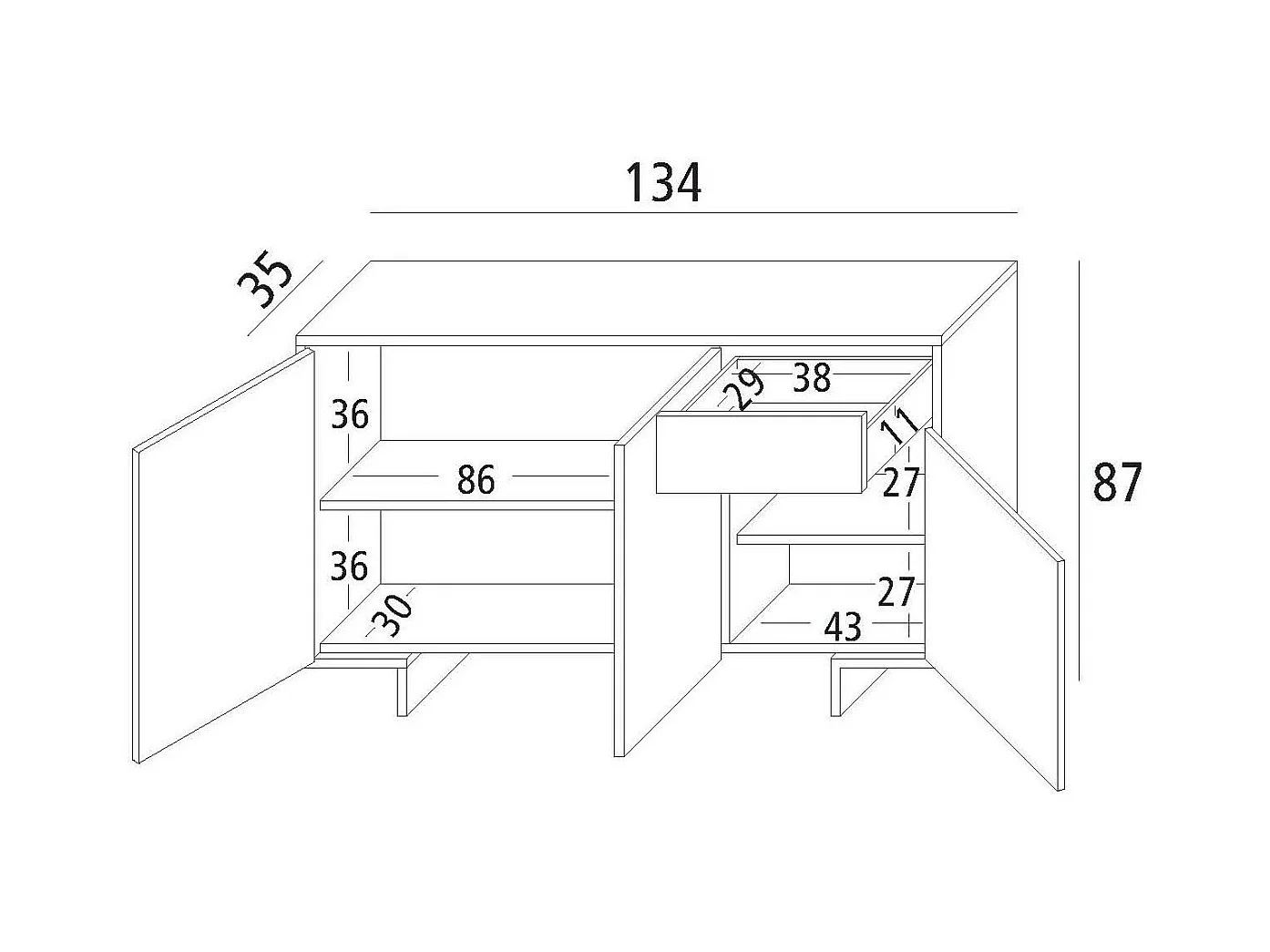 134
35
87
36
86
36
30
29
38
11
27
27
43