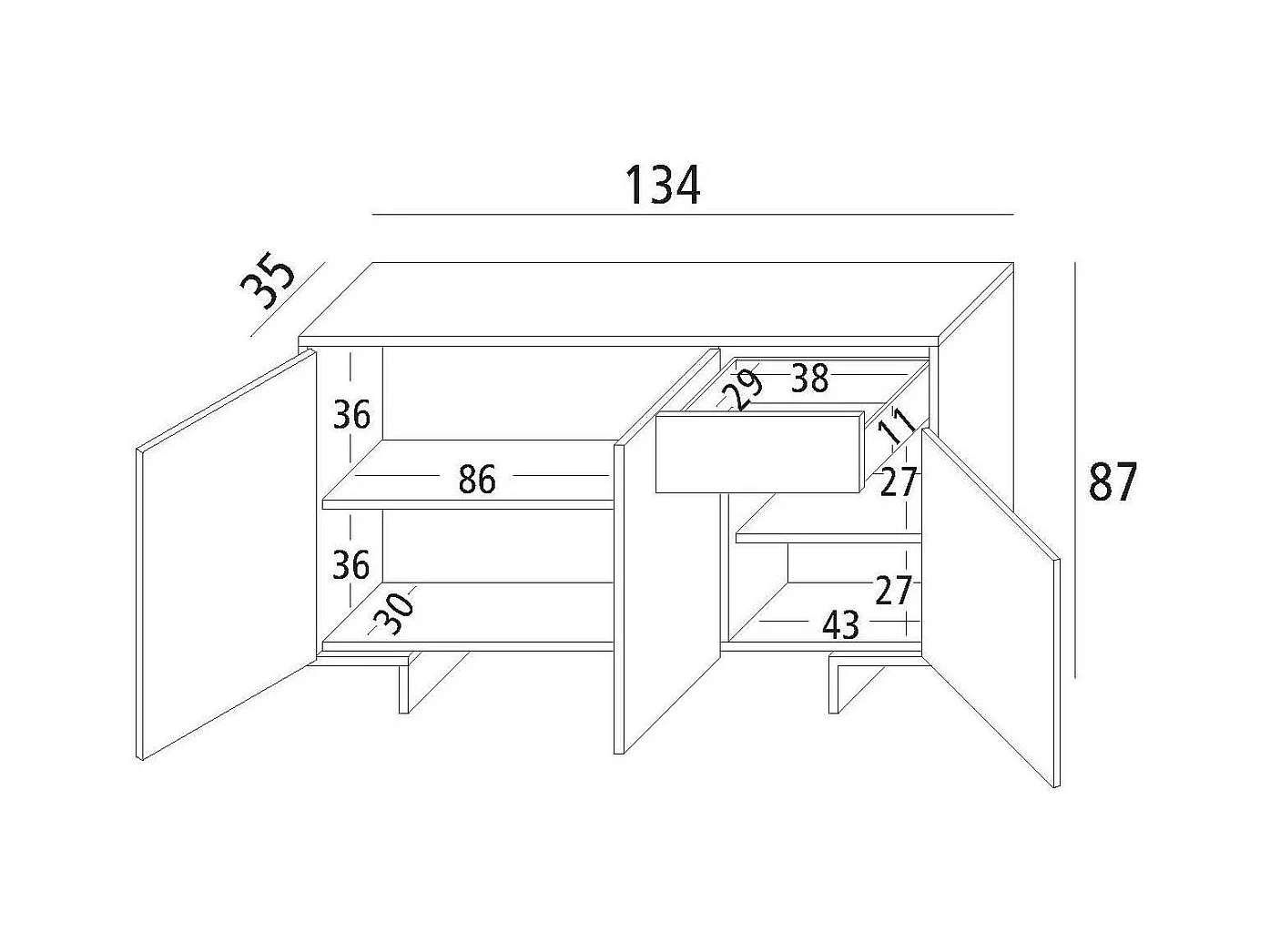 134

35

87

36

86

36

30

29

38

11

27

27

43