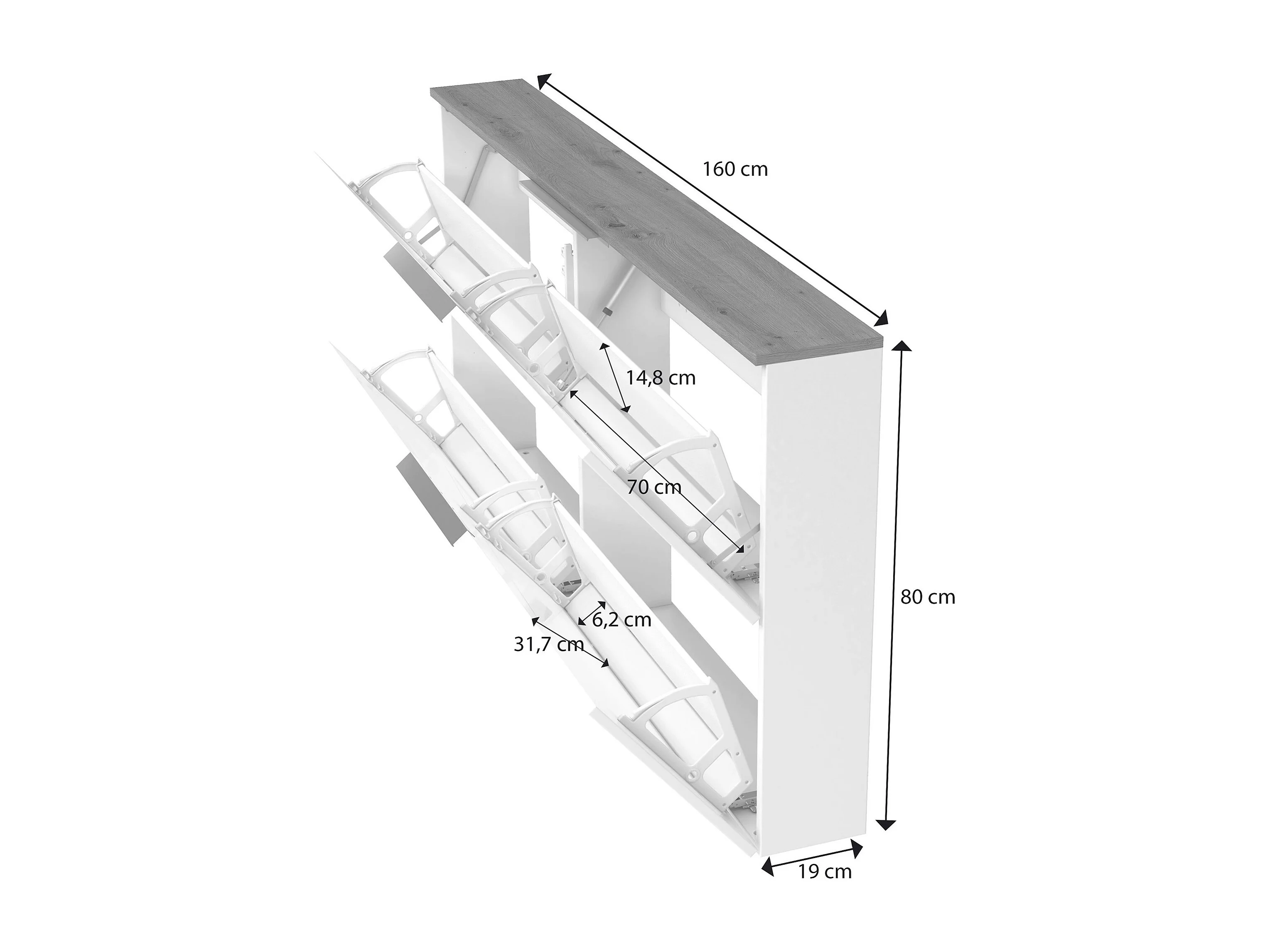 160 cm
14,8 cm
70 cm
80 cm
6,2 cm
31,7 cm
19 cm