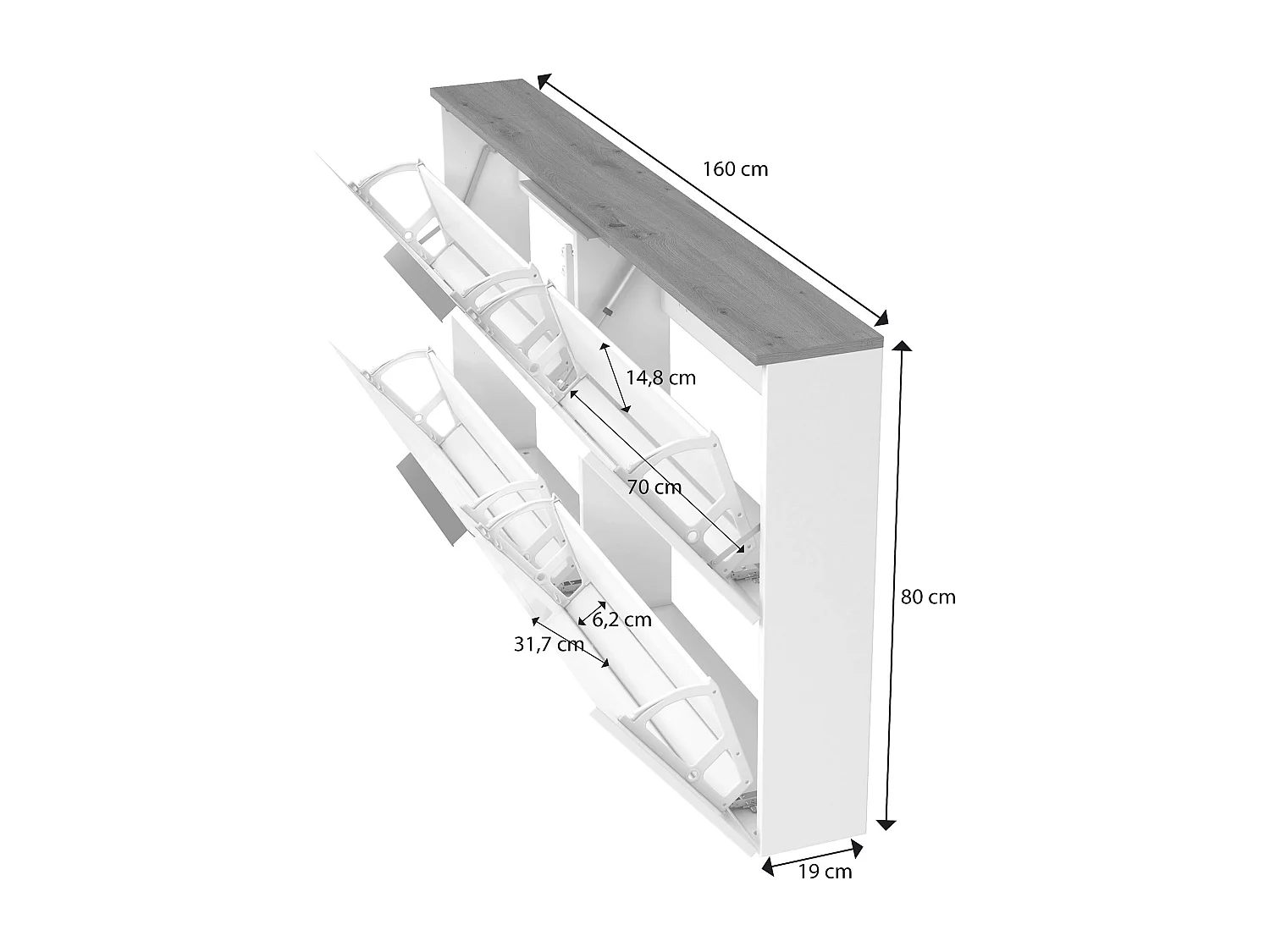 160 cm

14,8 cm

70 cm

80 cm

6,2 cm

31,7 cm

19 cm