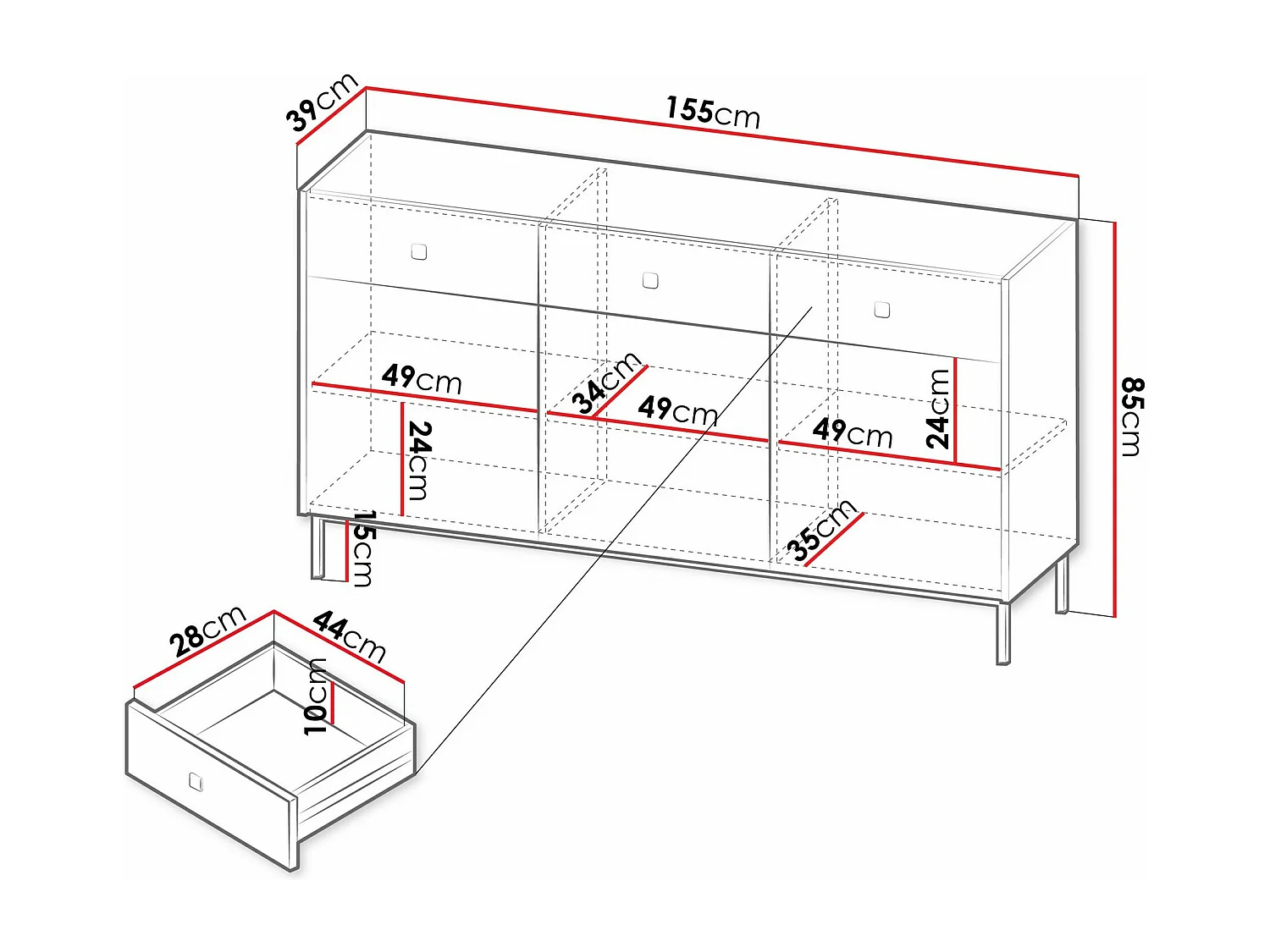 39cm
155cm
85cm
49cm
34cm
49cm
49cm
24cm
24cm
15cm
35cm
28cm
44cm
10cm