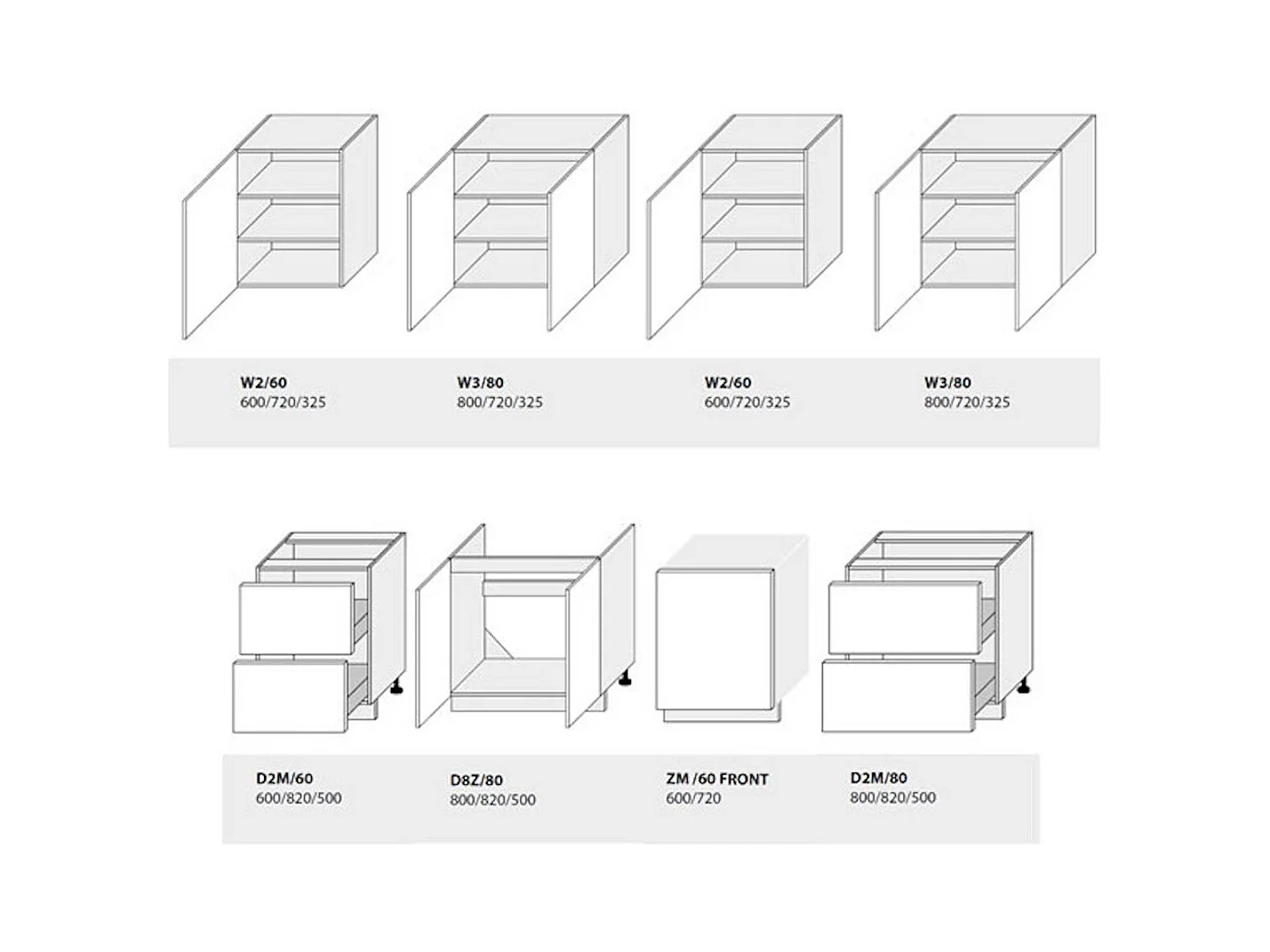 W2/60
600/720/325

W3/80
800/720/325

W2/60
600/720/325

W3/80
800/720/325

D2M/60
600/820/500

D8Z/80
800/820/500

ZM /60 FRONT
600/720

D2M/80
800/820/500