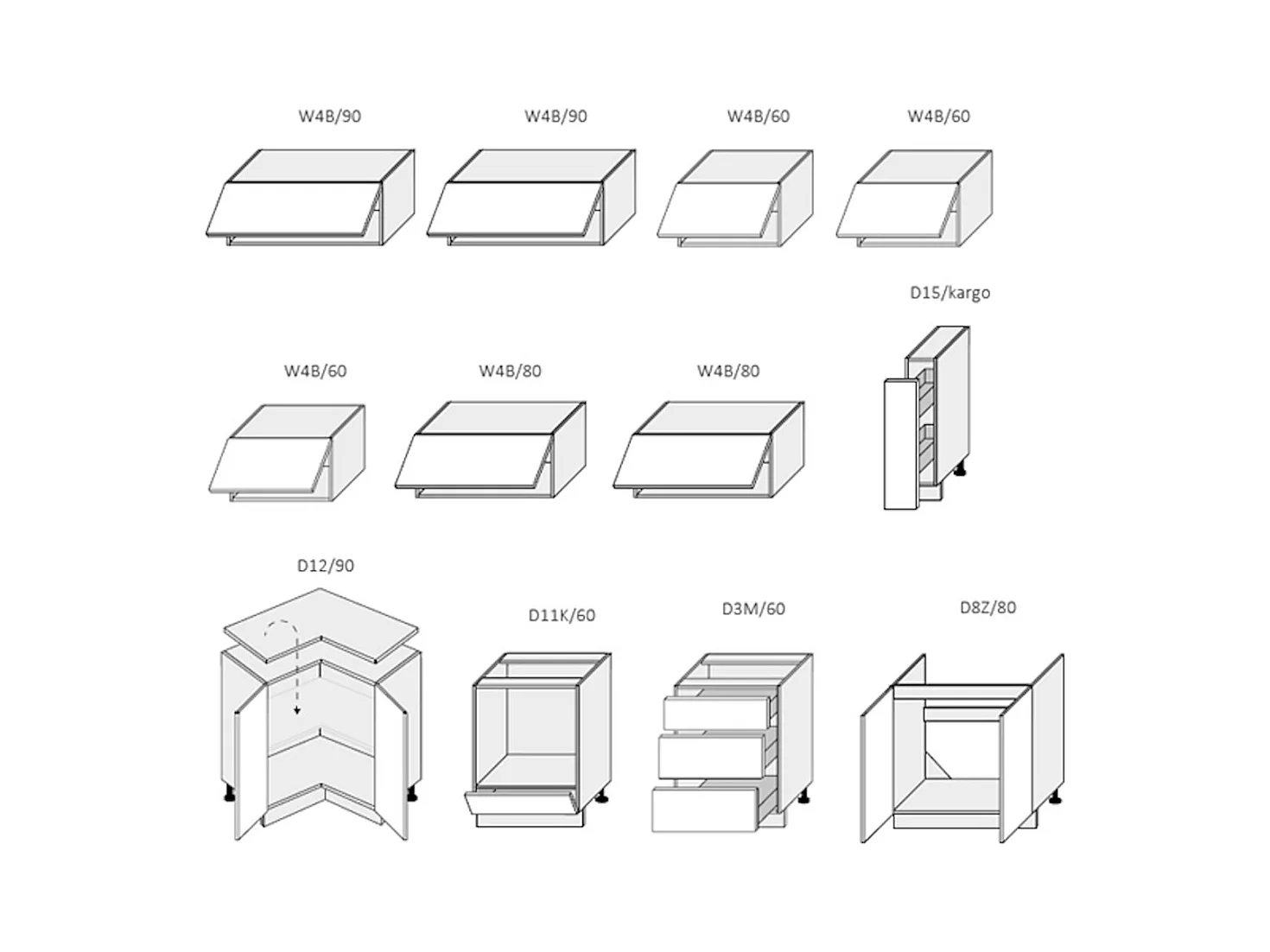 W4B/90 W4B/90 W4B/60 W4B/60

D15/kargo

W4B/60 W4B/80 W4B/80

D12/90

D11K/60 D3M/60 D8Z/80