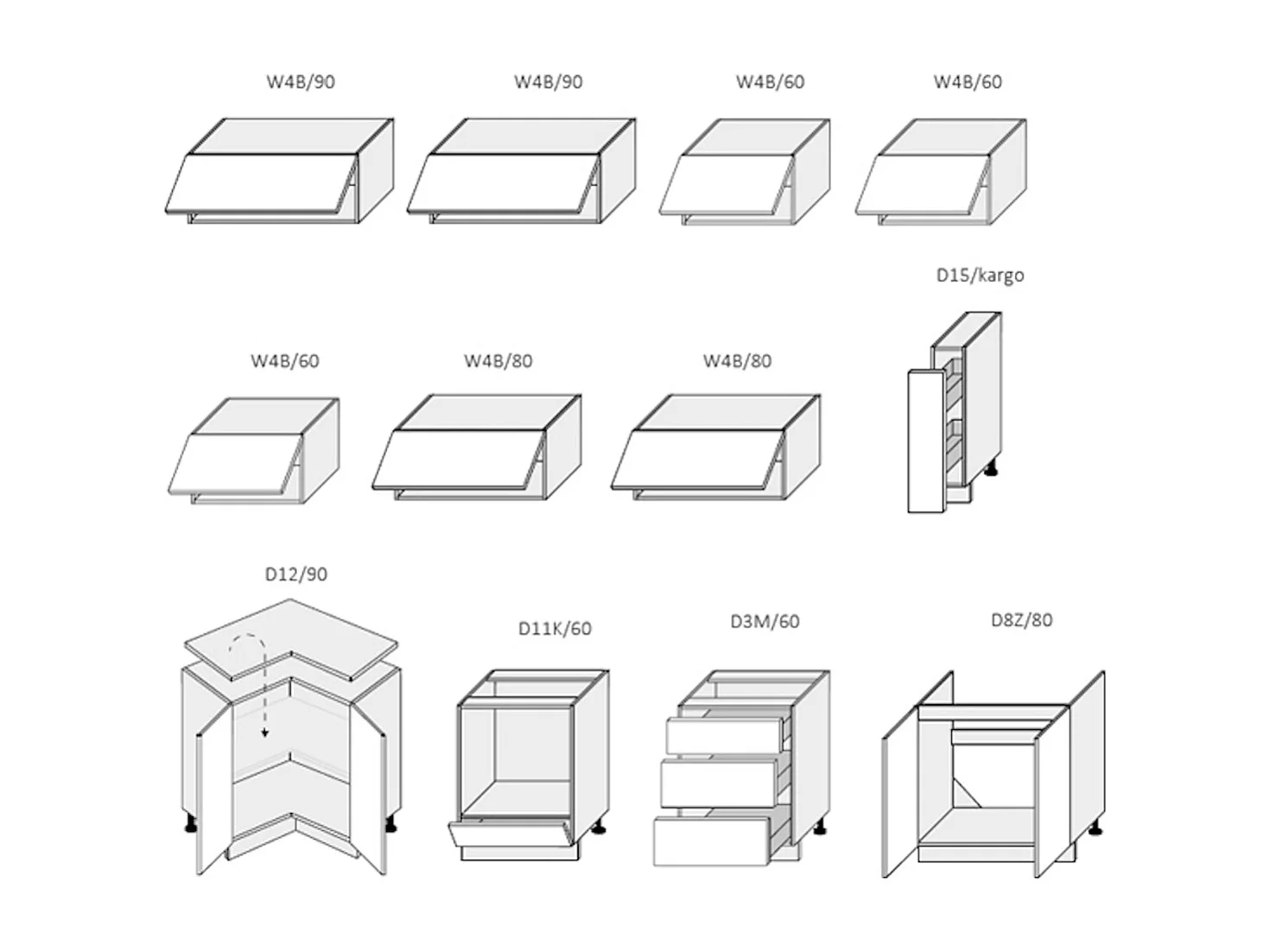 W4B/90
W4B/90
W4B/60
W4B/60

D15/kargo

W4B/60
W4B/80
W4B/80

D12/90
D11K/60
D3M/60
D8Z/80