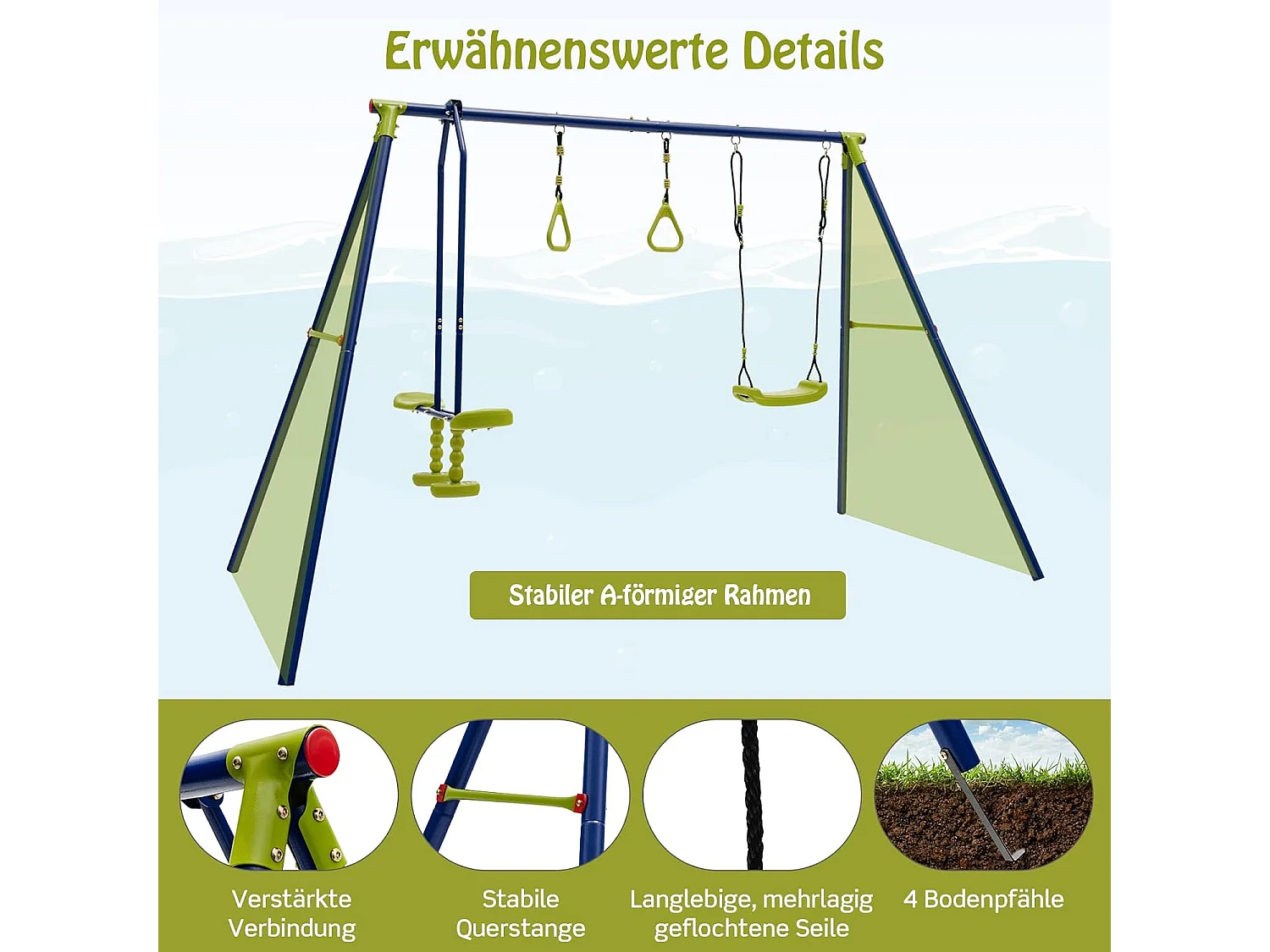 Erwähnenswerte Details

Stabiler A-förmiger Rahmen

Verstärkte Verbindung

Stabile Querstange

Langlebige, mehrlagig geflochtene Seile

4 Bodenpfähle