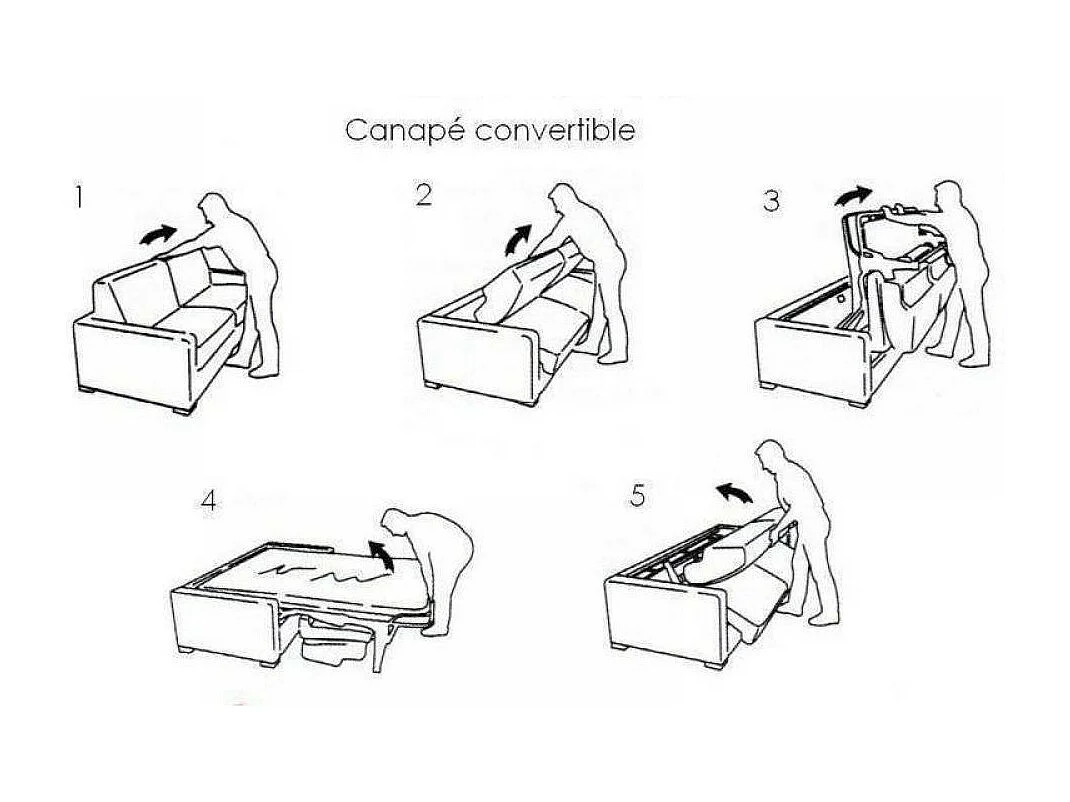 Canapé convertible

1

2

3

4

5