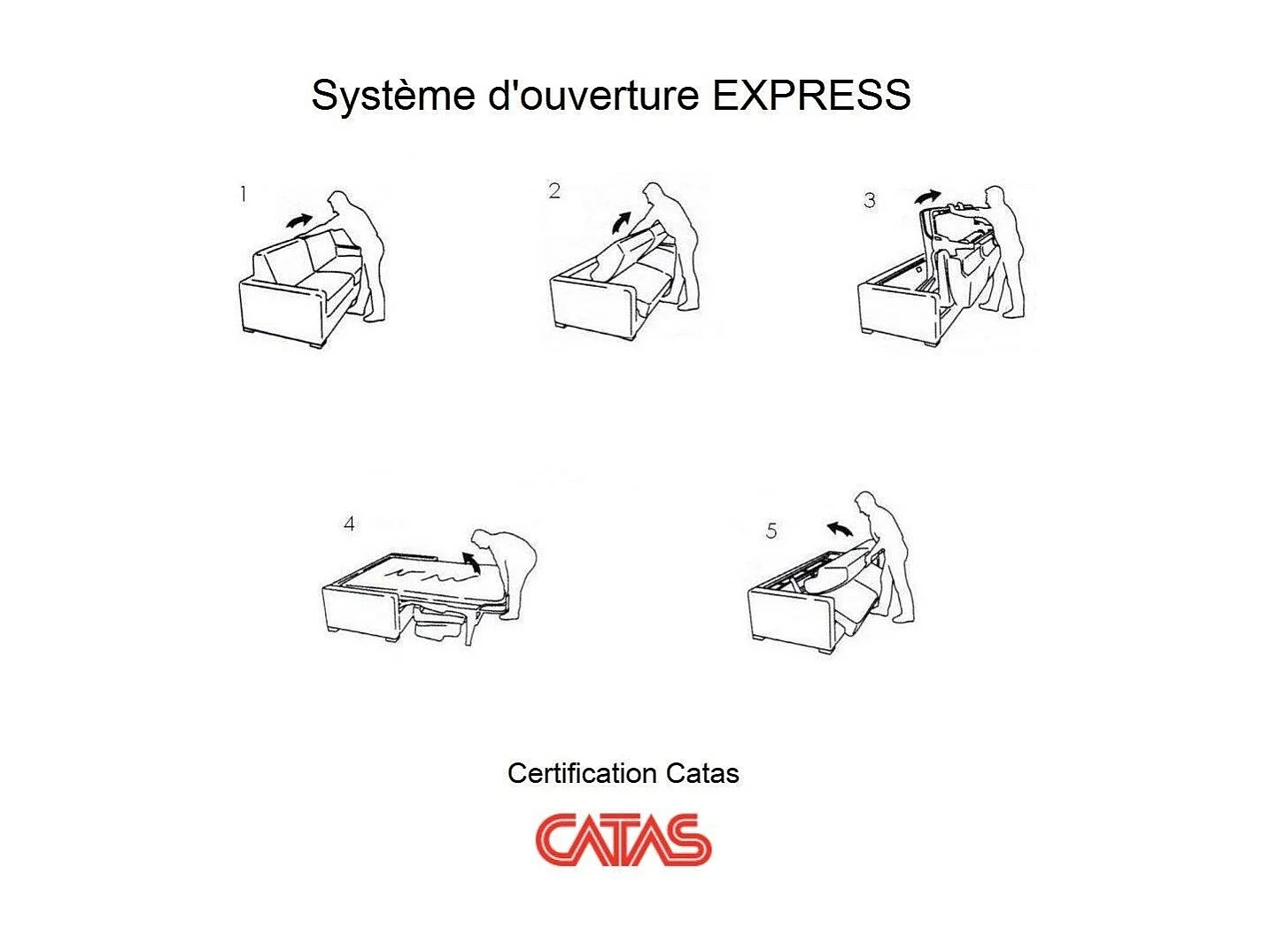 Système d'ouverture EXPRESS

1

2

3

4

5

Certification Catas

CATAS