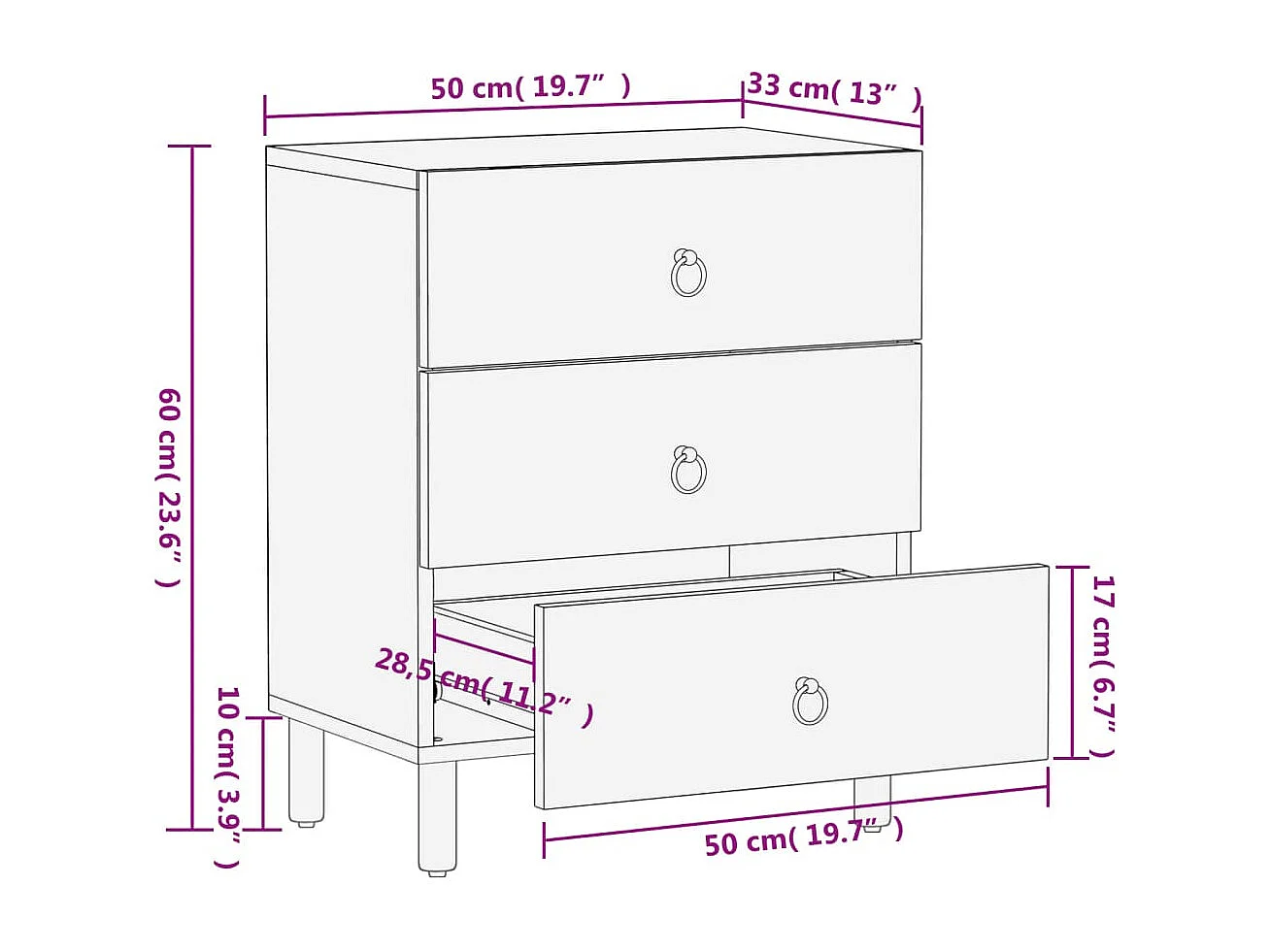 50 cm( 19.7” )
33 cm( 13” )
60 cm( 23.6” )
28,5 cm( 11.2” )
17 cm( 6.7” )
10 cm( 3.9” )
50 cm( 19.7” )