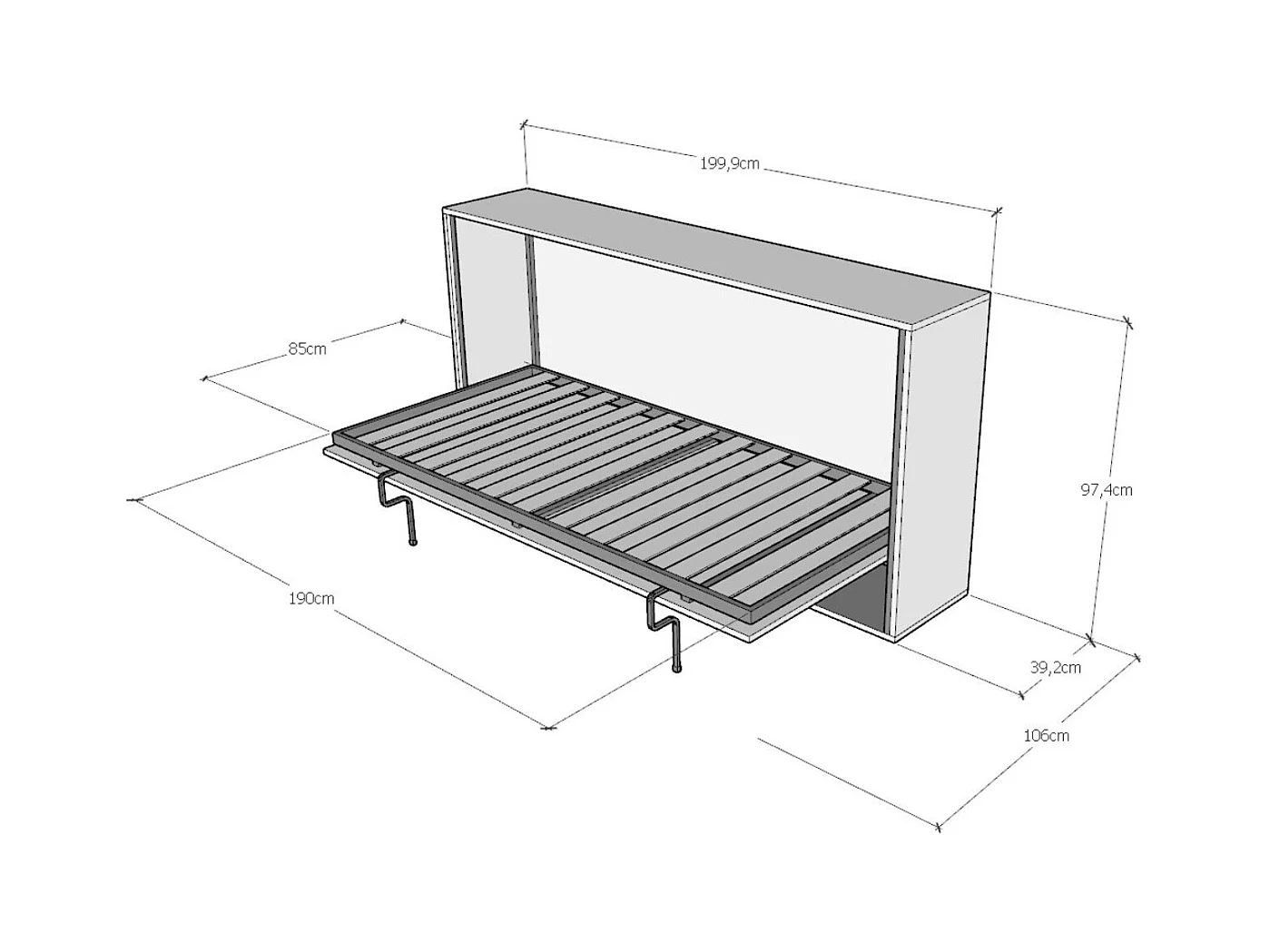 199,9cm

85cm

97,4cm

190cm

39,2cm

106cm