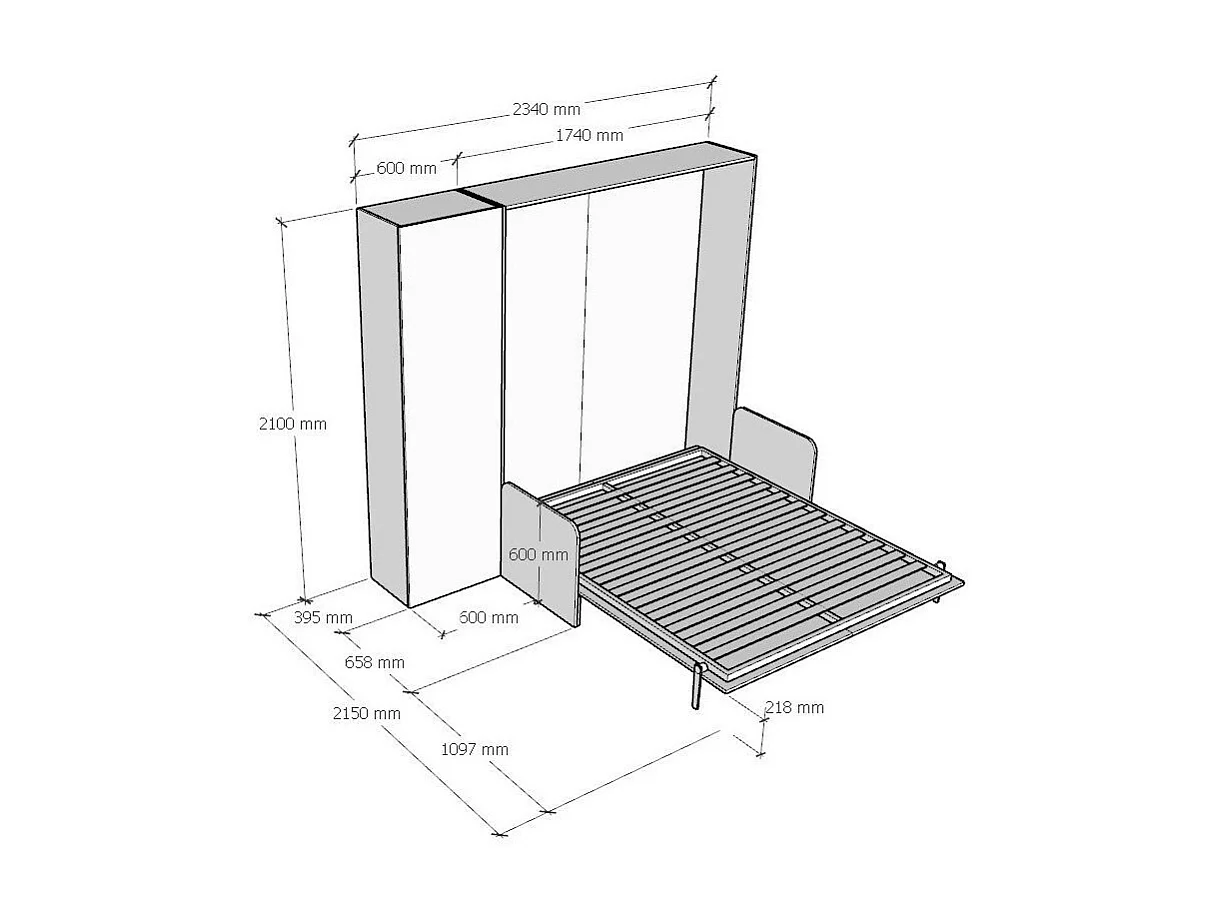 2340 mm
1740 mm
600 mm
2100 mm
600 mm
395 mm
600 mm
658 mm
2150 mm
1097 mm
218 mm