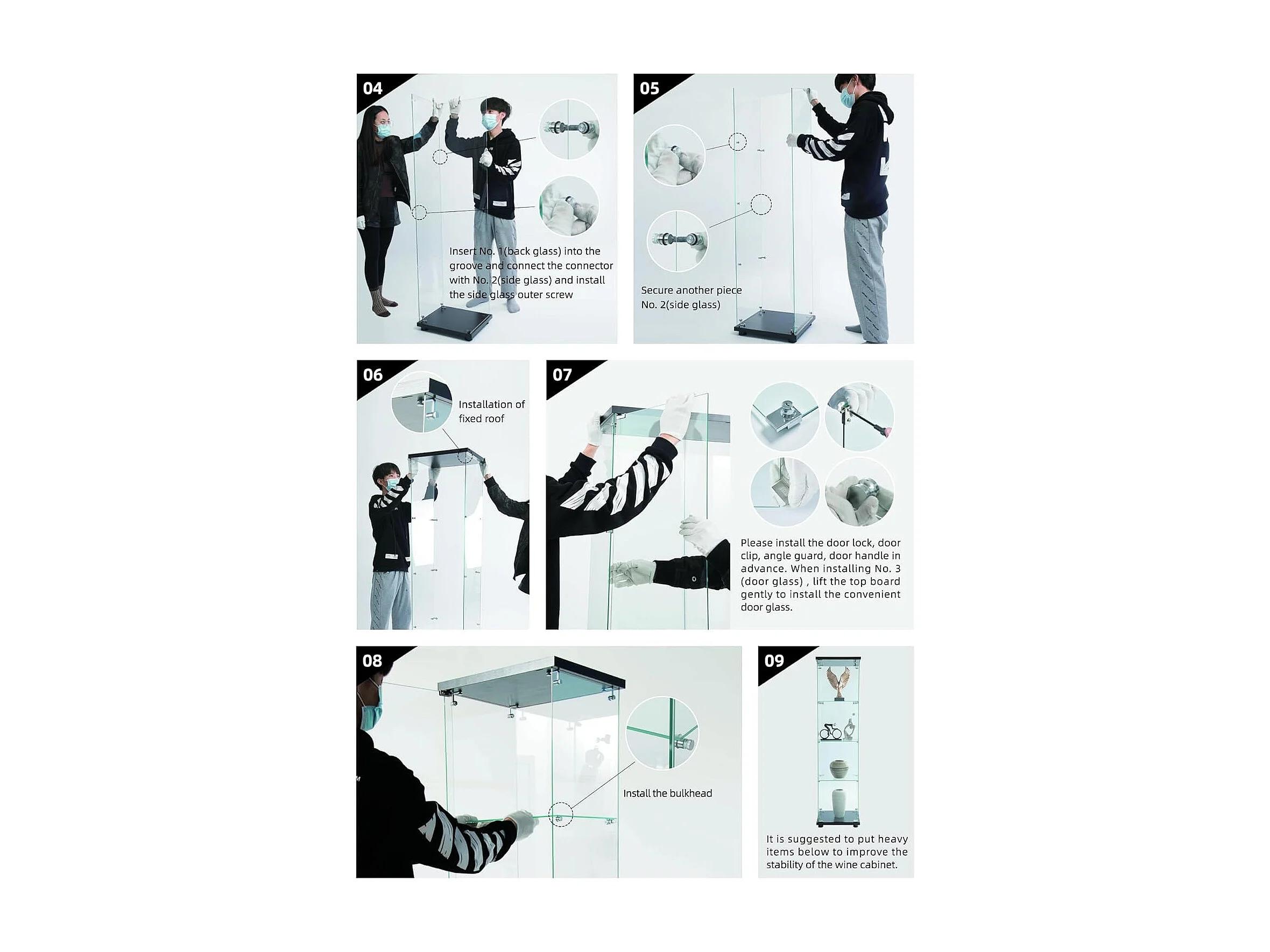 04

Insert No. 1(back glass) into the groove and connect the connector with No. 2(side glass) and install the side glass outer screw

05

Secure another piece No. 2(side glass)

06

Installation of fixed roof

07

Please install the door lock, door clip, angle guard, door handle in advance. When installing No. 3 (door glass) , lift the top board gently to install the convenient door glass.

08

Install the bulkhead

09

It is suggested to put heavy items below to improve the stability of the wine cabinet.