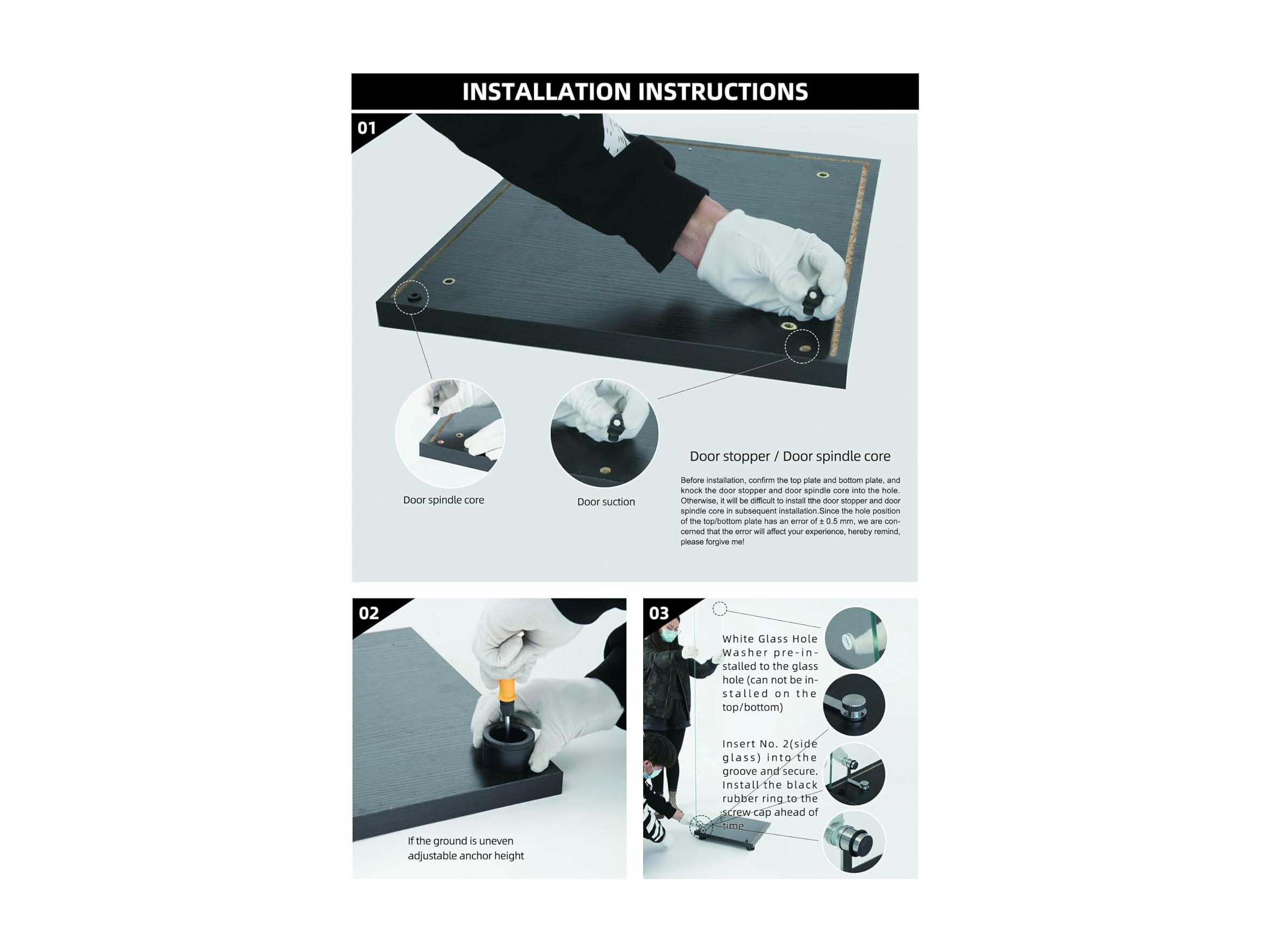 INSTALLATION INSTRUCTIONS

01

Door spindle core

Door suction

Door stopper / Door spindle core

Before installation, confirm the top plate and bottom plate, and knock the door stopper and door spindle core into the hole. Otherwise, it will be difficult to install tthe door stopper and door spindle core in subsequent installation.Since the hole position of the top/bottom plate has an error of ± 0.5 mm, we are concerned that the error will affect your experience, hereby remind, please forgive me!

02

If the ground is uneven adjustable anchor height

03

White Glass Hole Washer pre-installed to the glass hole (can not be installed on the top/bottom)

Insert No. 2(side glass) into the groove and secure. Install the black rubber ring to the screw cap ahead of time