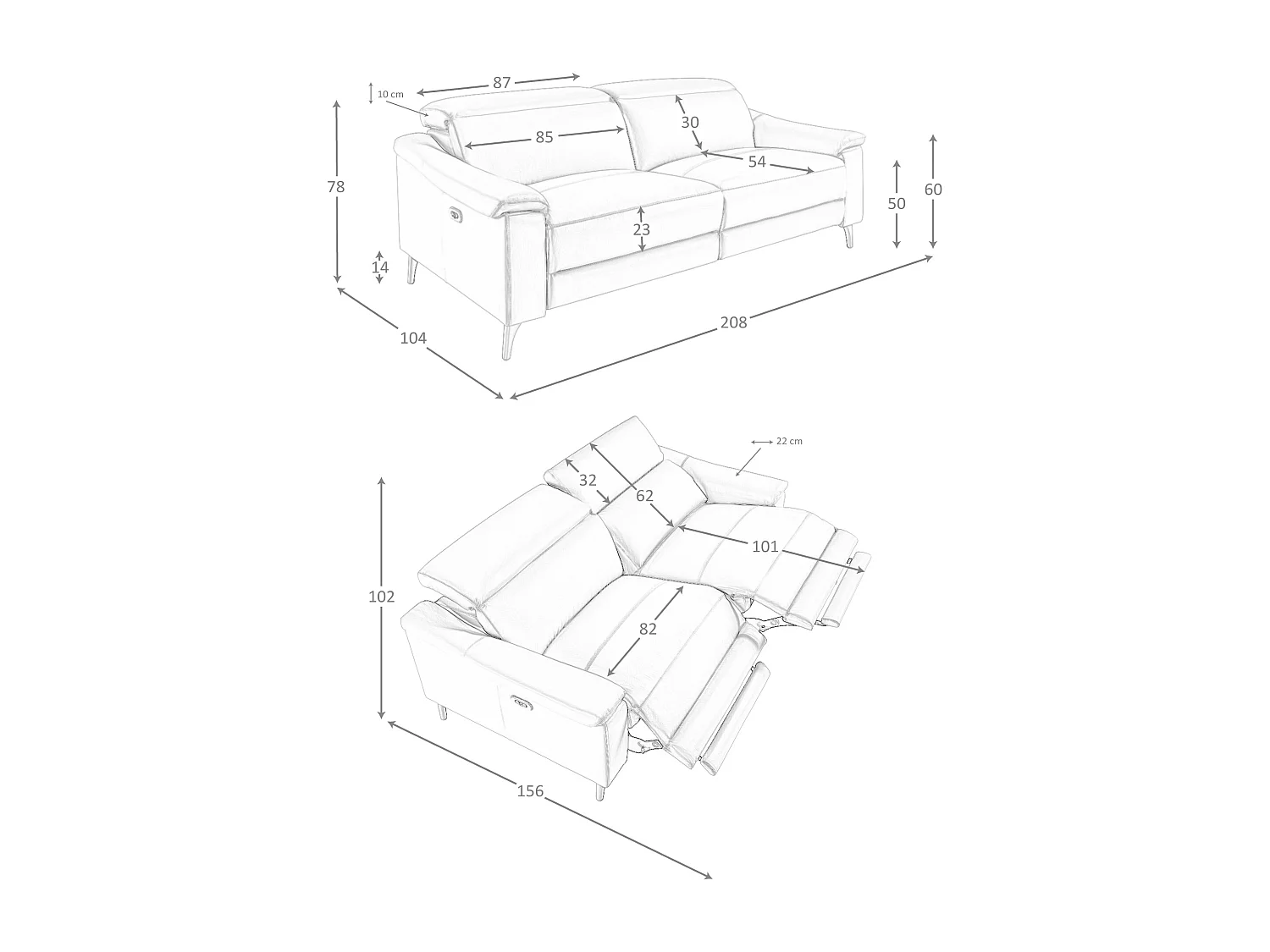 10 cm
87
85
30
54
78
23
50
60
14
104
208

22 cm
32
62
101
102
82
156