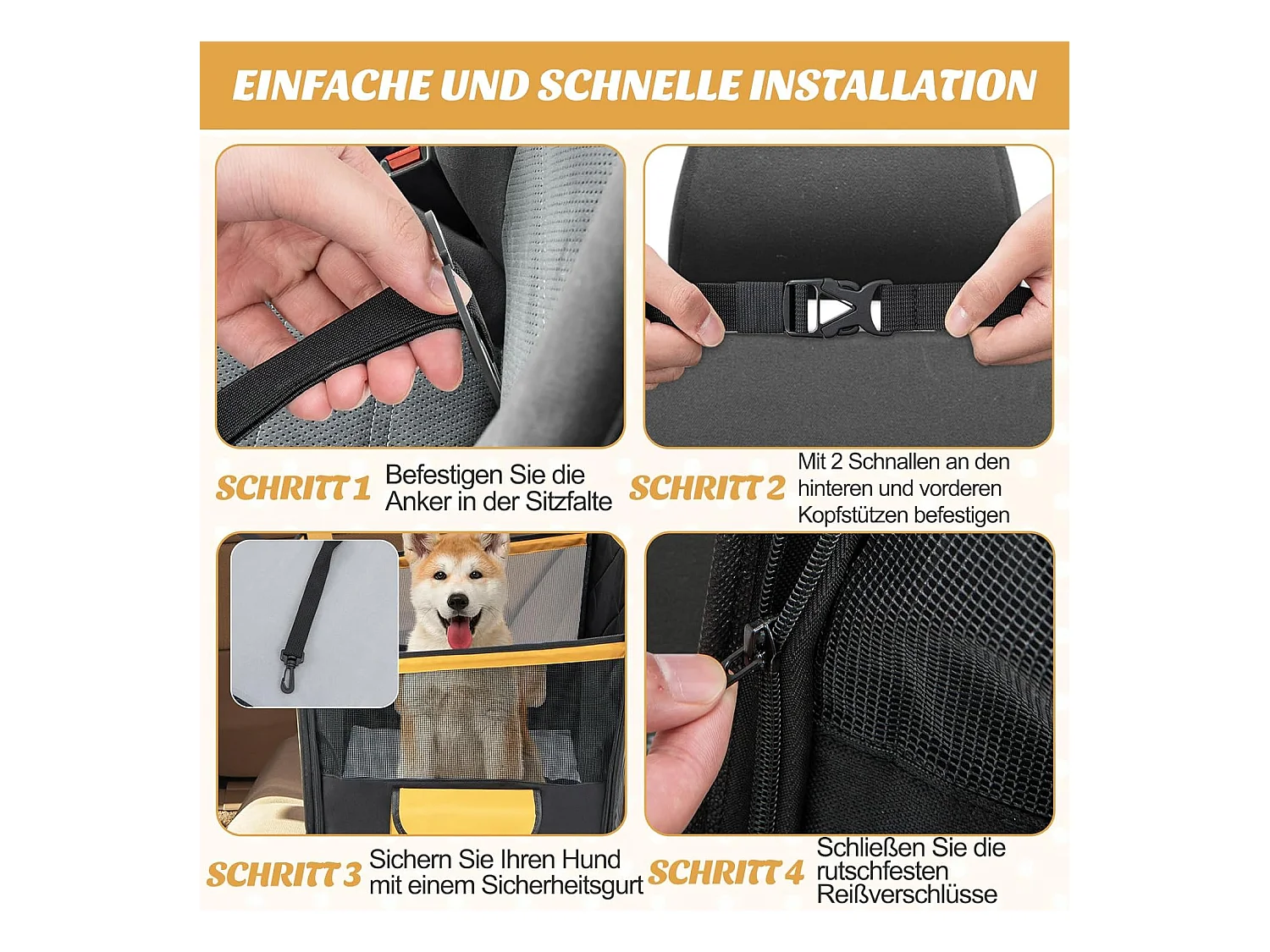 EINFACHE UND SCHNELLE INSTALLATION

SCHRITT 1 Befestigen Sie die Anker in der Sitzfalte

SCHRITT 2 Mit 2 Schnallen an den hinteren und vorderen Kopfstützen befestigen

SCHRITT 3 Sichern Sie Ihren Hund mit einem Sicherheitsgurt

SCHRITT 4 Schließen Sie die rutschfesten Reißverschlüsse