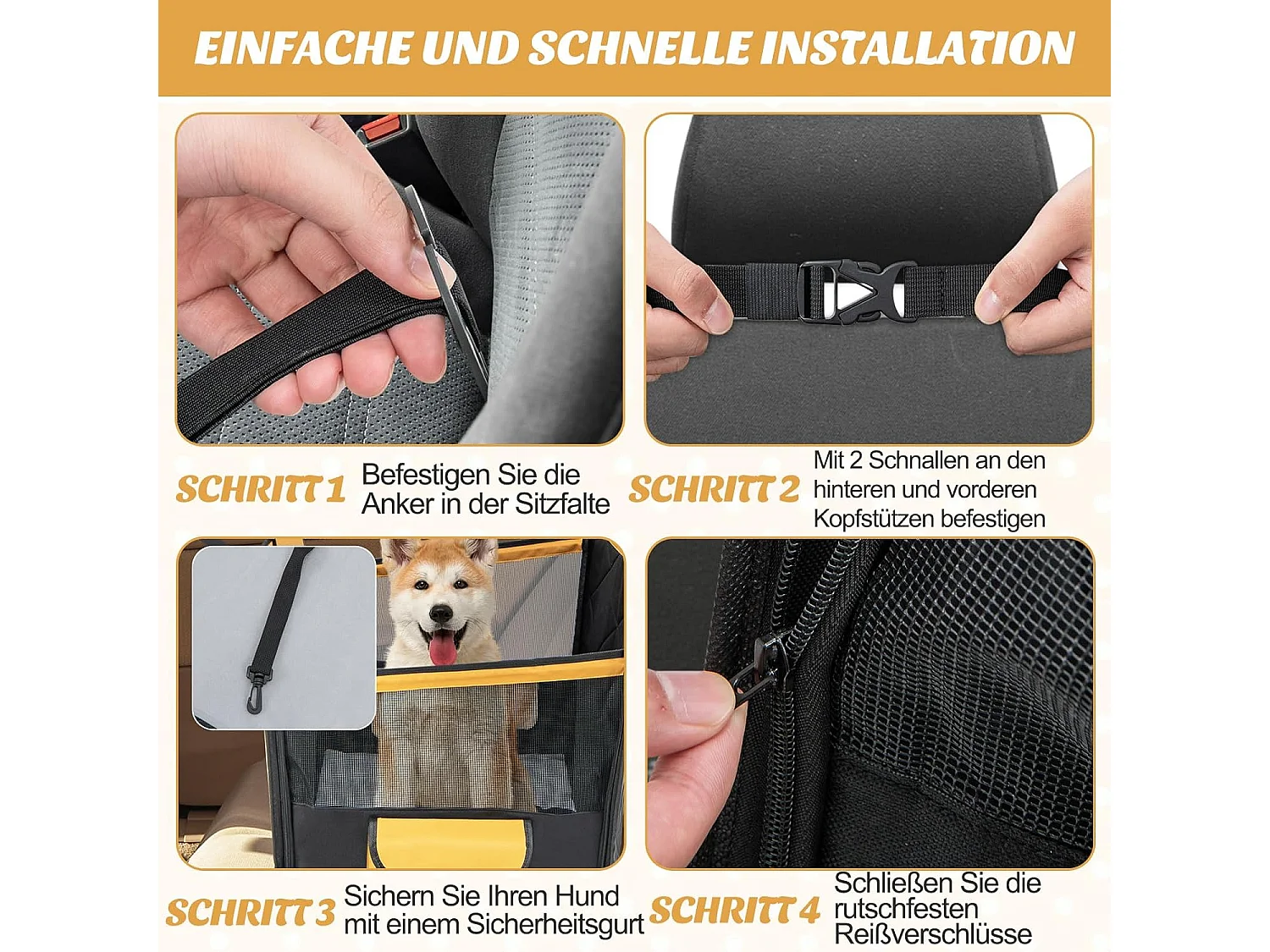 EINFACHE UND SCHNELLE INSTALLATION

SCHRITT 1 Befestigen Sie die Anker in der Sitzfalte

SCHRITT 2 Mit 2 Schnallen an den hinteren und vorderen Kopfstützen befestigen

SCHRITT 3 Sichern Sie Ihren Hund mit einem Sicherheitsgurt

SCHRITT 4 Schließen Sie die rutschfesten Reißverschlüsse