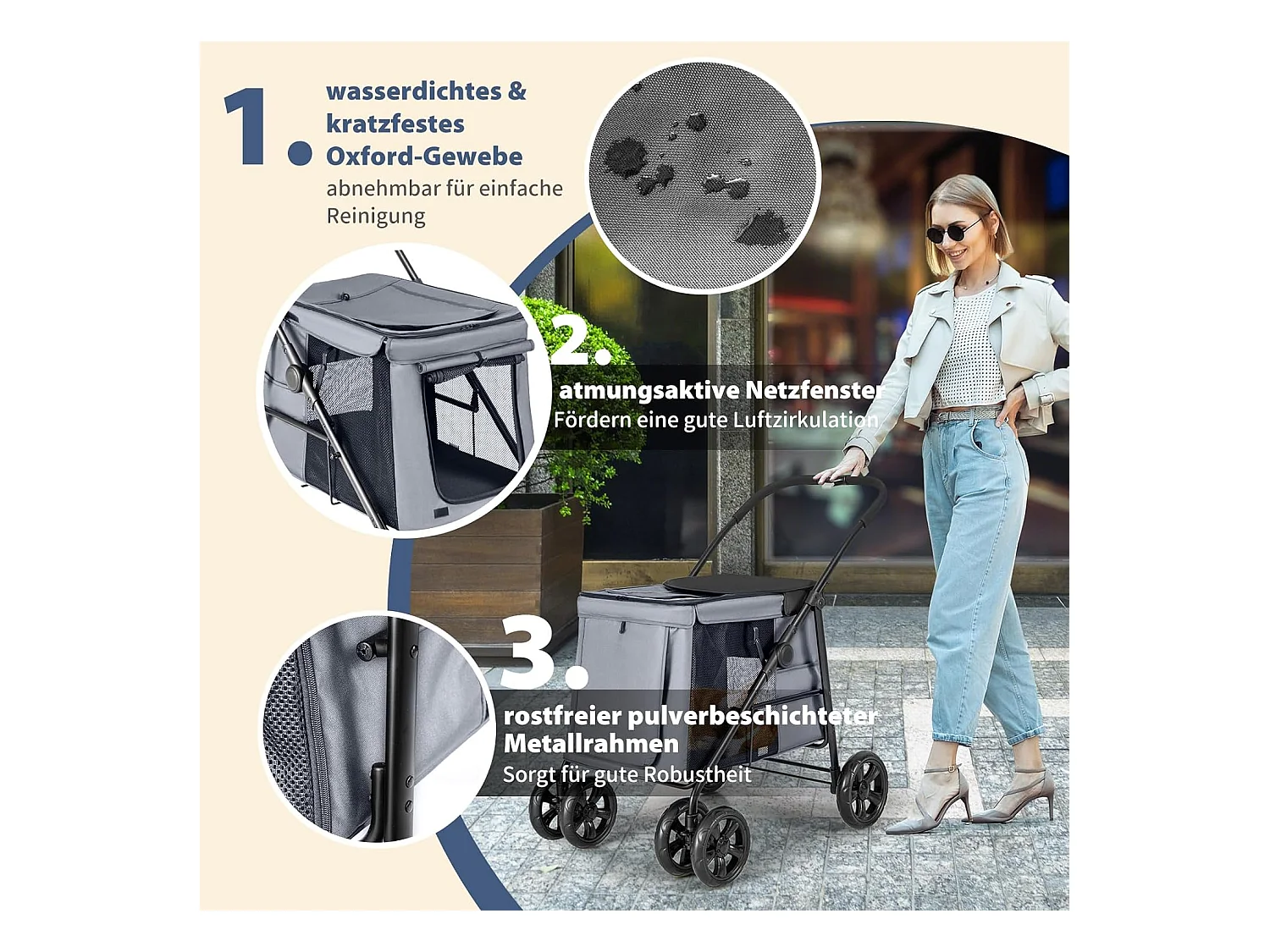 1. wasserdichtes & kratzfestes Oxford-Gewebe
abnehmbar für einfache Reinigung

2. atmungsaktive Netzfenster
Fördern eine gute Luftzirkulation

3. rostfreier pulverbeschichteter Metallrahmen
Sorgt für gute Robustheit