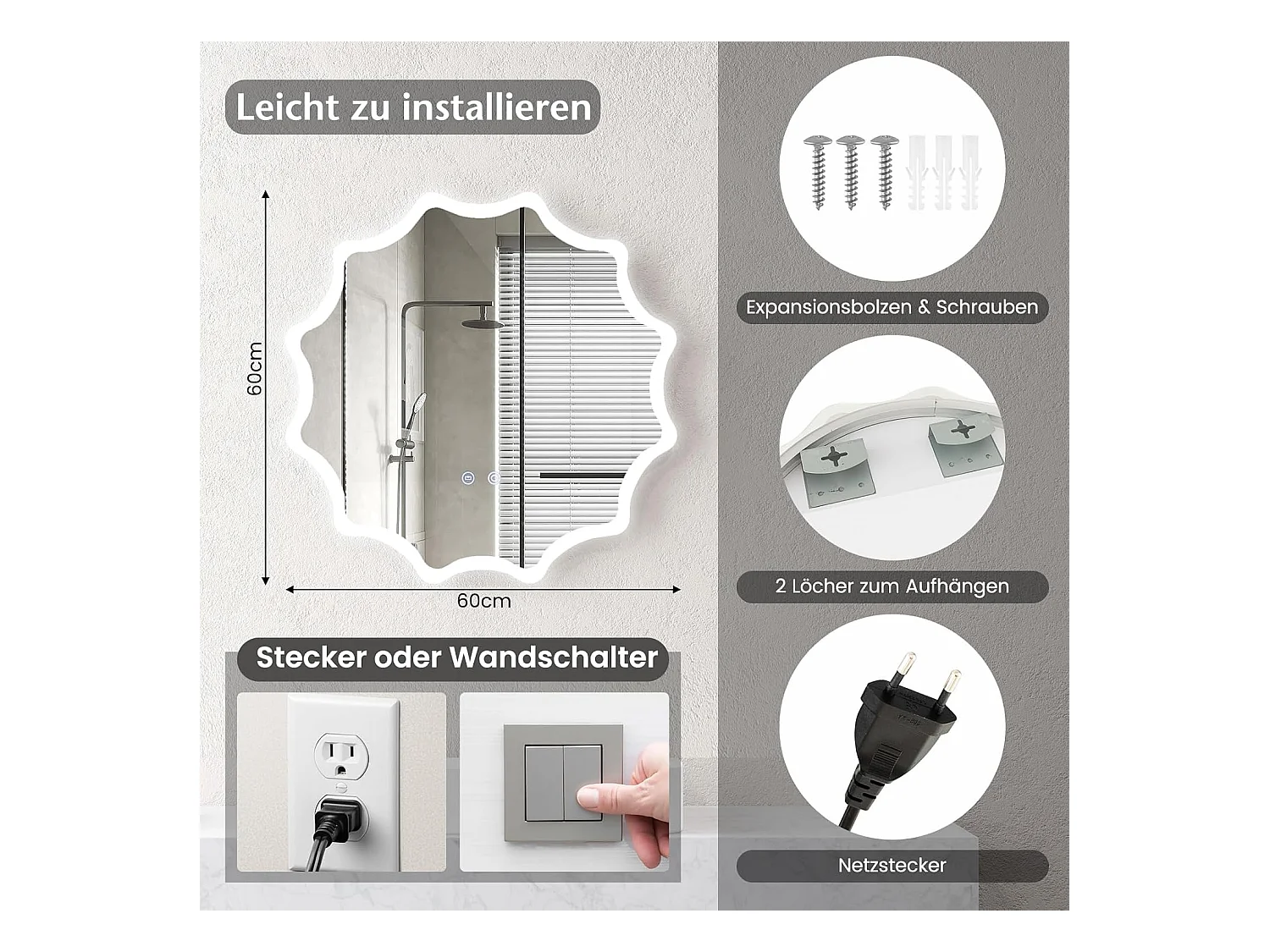 Leicht zu installieren

60cm

60cm

Stecker oder Wandschalter

Expansionsbolzen & Schrauben

2 Löcher zum Aufhängen

Netzstecker