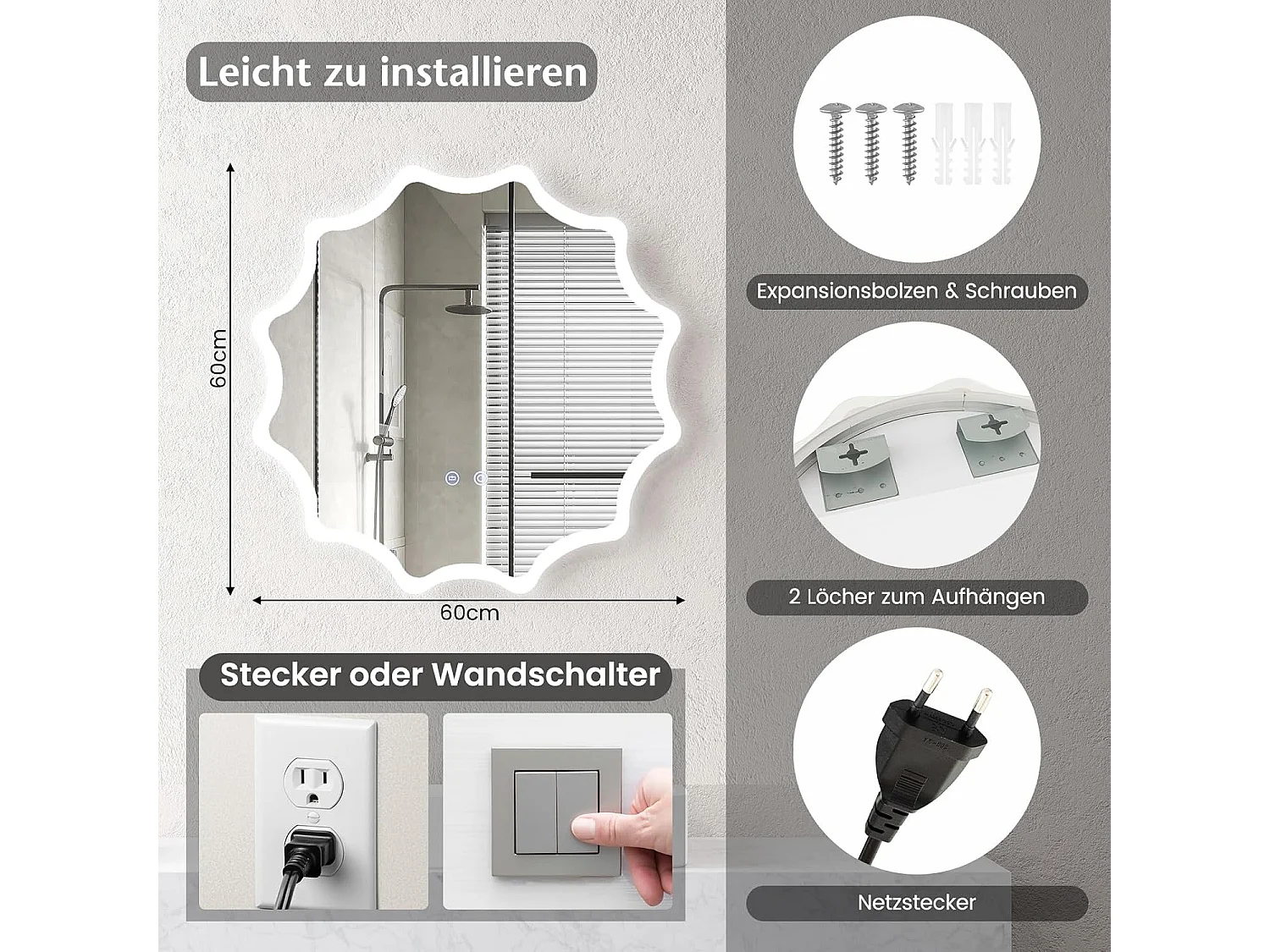 Leicht zu installieren

60cm

60cm

Stecker oder Wandschalter

Expansionsbolzen & Schrauben

2 Löcher zum Aufhängen

Netzstecker