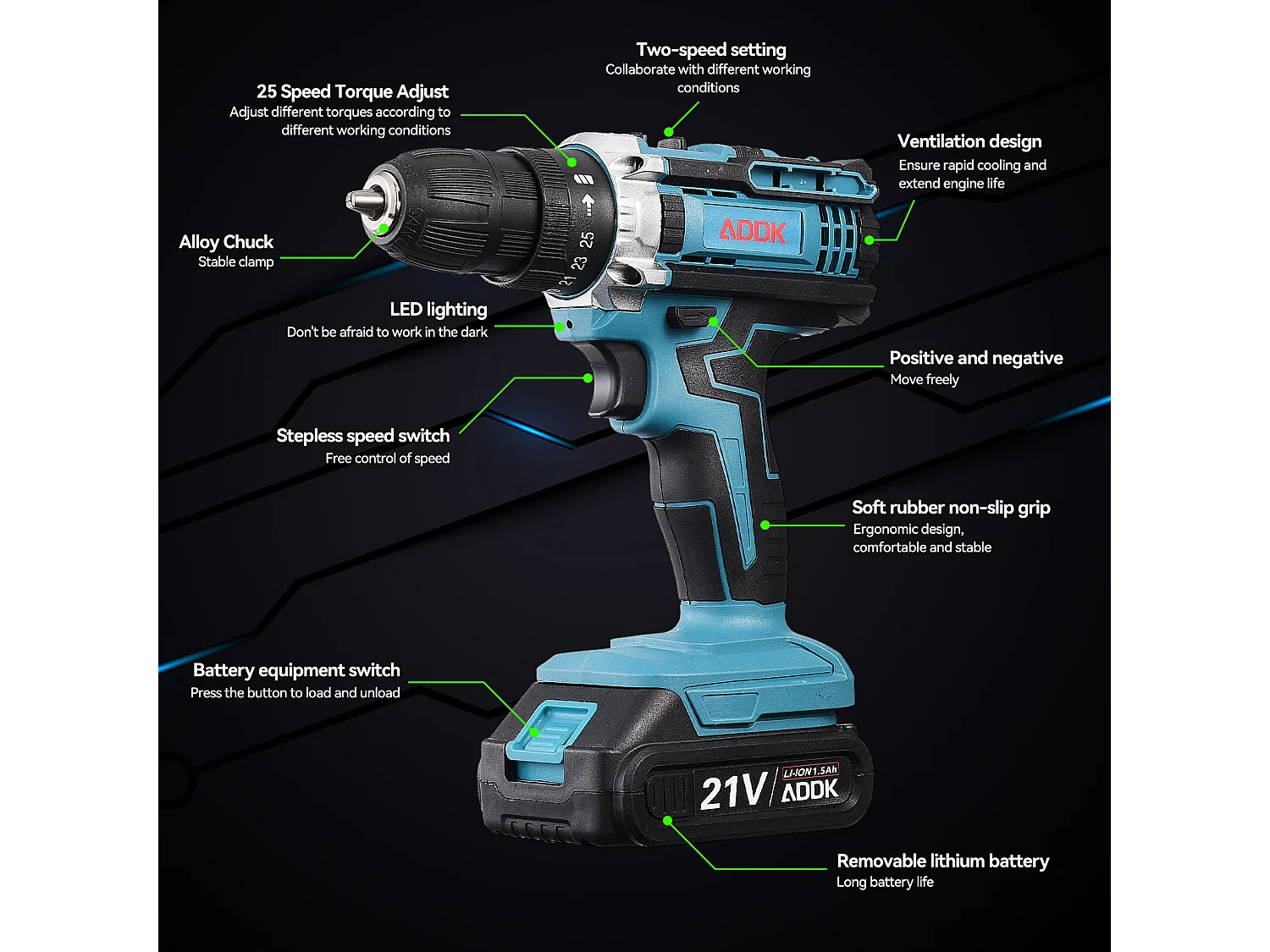 Two-speed setting
Collaborate with different working conditions

25 Speed Torque Adjust
Adjust different torques according to different working conditions

Ventilation design
Ensure rapid cooling and extend engine life

Alloy Chuck
Stable clamp

ADDK

25
23
21

LED lighting
Don't be afraid to work in the dark

Positive and negative
Move freely

Stepless speed switch
Free control of speed

Soft rubber non-slip grip
Ergonomic design, comfortable and stable

Battery equipment switch
Press the button to load and unload

21V
LI-ION 1.5Ah
ADDK

Removable lithium battery
Long battery life