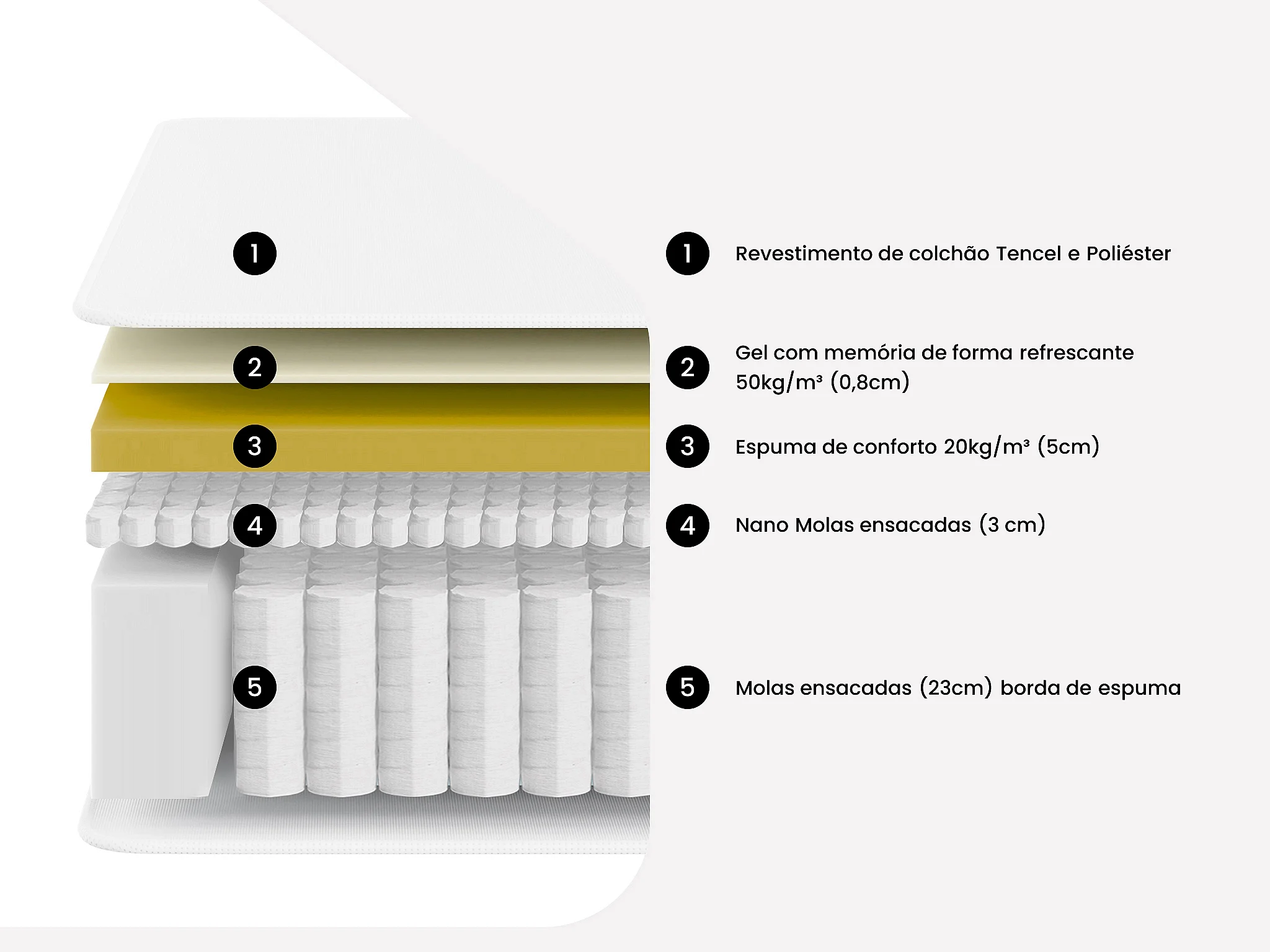 1

2

3

4

5

1 Revestimento de colchão Tencel e Poliéster

2 Gel com memória de forma refrescante 50kg/m³ (0,8cm)

3 Espuma de conforto 20kg/m³ (5cm)

4 Nano Molas ensacadas (3 cm)

5 Molas ensacadas (23cm) borda de espuma