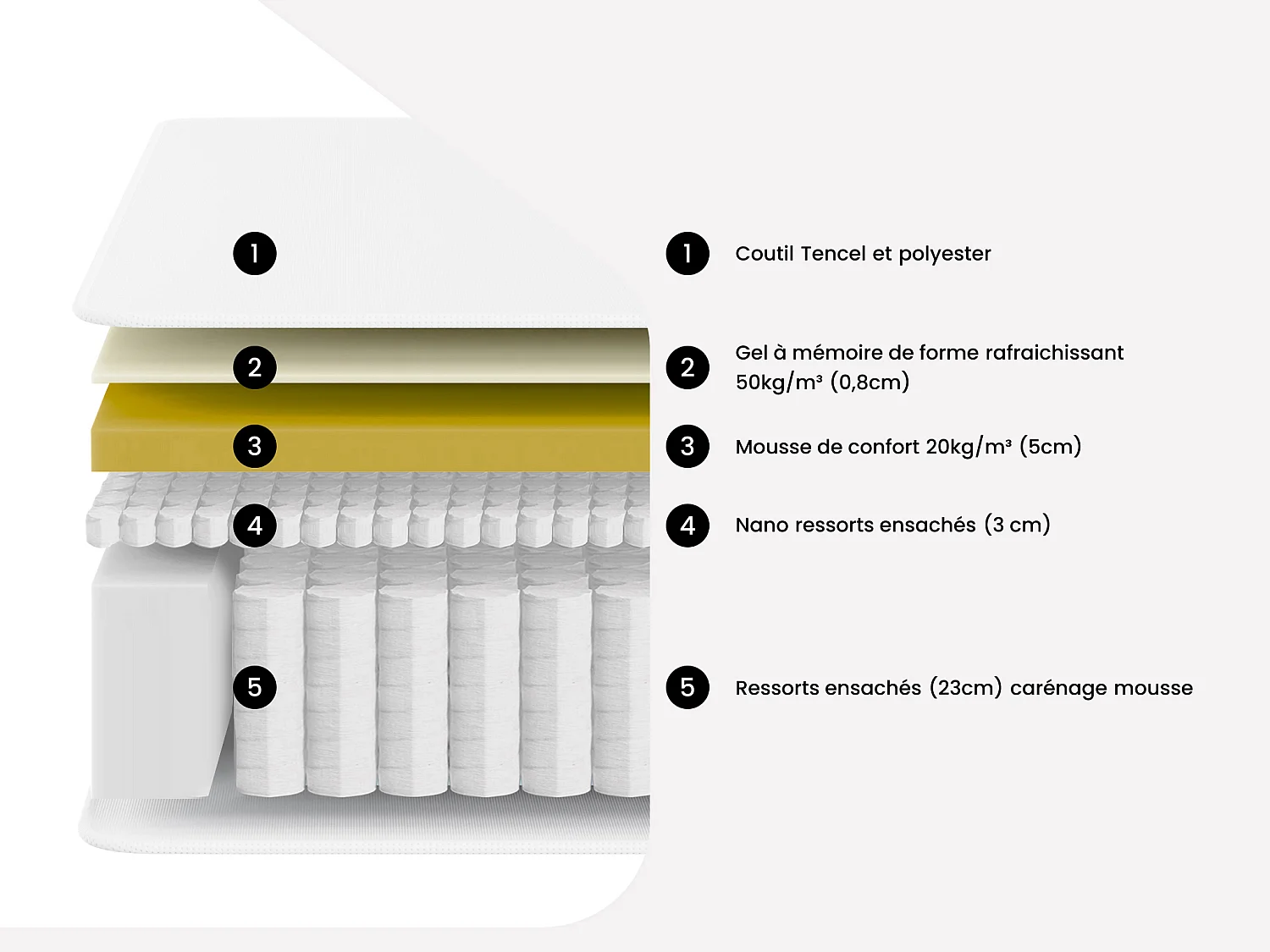 1

2

3

4

5

1 Coutil Tencel et polyester

2 Gel à mémoire de forme rafraichissant 50kg/m³ (0,8cm)

3 Mousse de confort 20kg/m³ (5cm)

4 Nano ressorts ensachés (3 cm)

5 Ressorts ensachés (23cm) carénage mousse