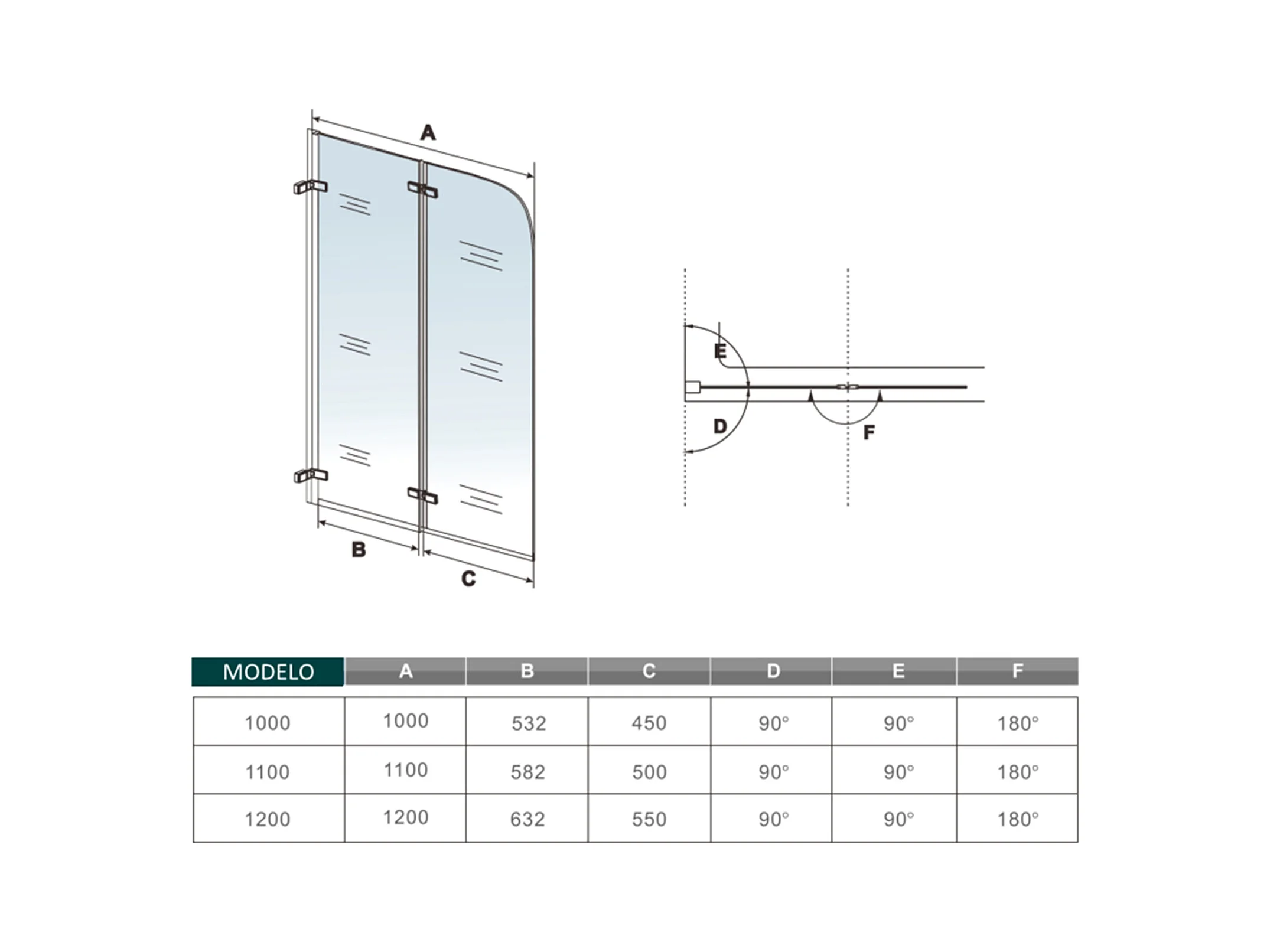 A

B

C

E

D

F

| MODELO | A | B | C | D | E | F |
|---|---|---|---|---|---|---|
| 1000 | 1000 | 532 | 450 | 90° | 90° | 180° |
| 1100 | 1100 | 582 | 500 | 90° | 90° | 180° |
| 1200 | 1200 | 632 | 550 | 90° | 90° | 180° |