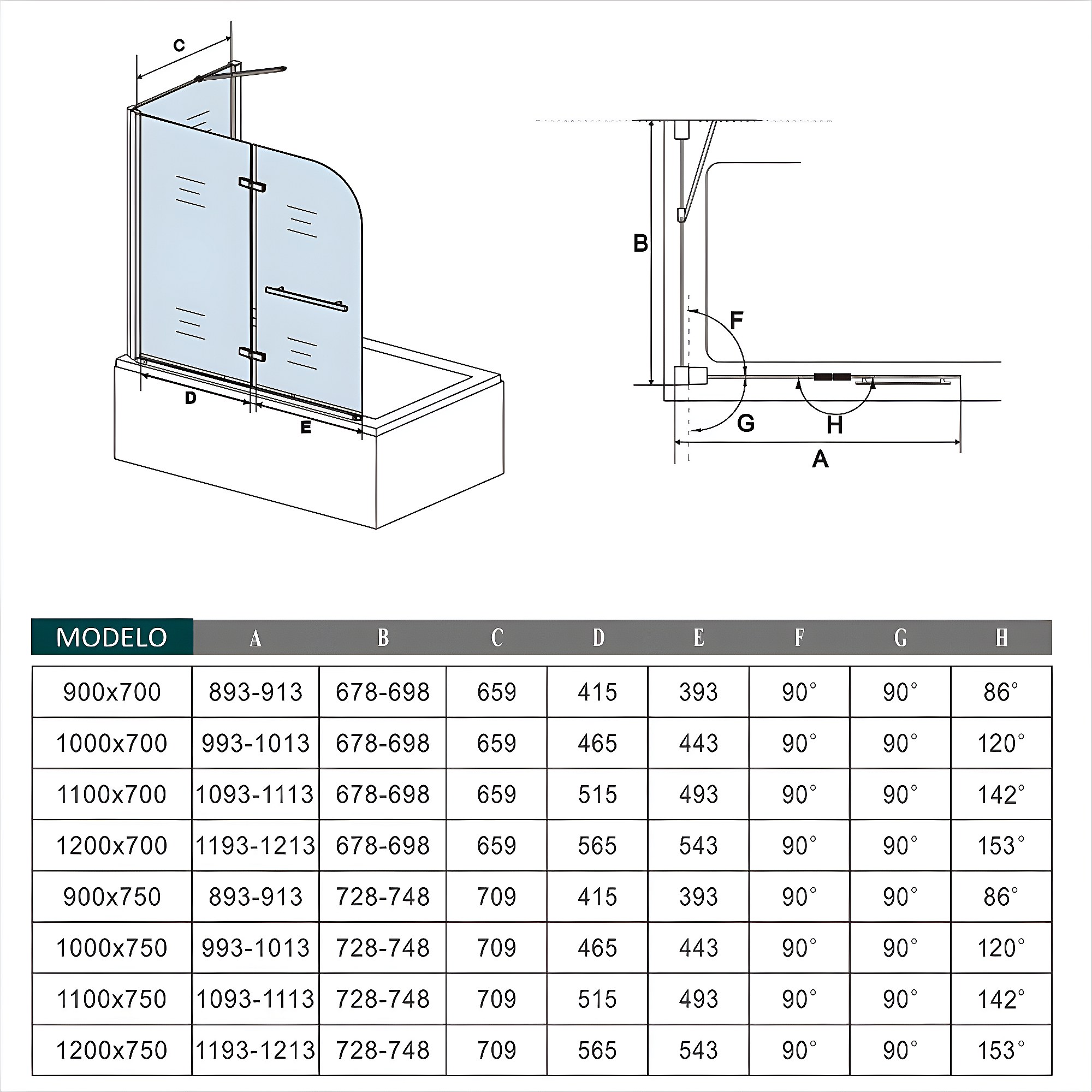 C

D

E

B

F

G

H

A

| MODELO | A | B | C | D | E | F | G | H |
|---|---|---|---|---|---|---|---|---|
| 900x700 | 893-913 | 678-698 | 659 | 415 | 393 | 90° | 90° | 86° |
| 1000x700 | 993-1013 | 678-698 | 659 | 465 | 443 | 90° | 90° | 120° |
| 1100x700 | 1093-1113 | 678-698 | 659 | 515 | 493 | 90° | 90° | 142° |
| 1200x700 | 1193-1213 | 678-698 | 659 | 565 | 543 | 90° | 90° | 153° |
| 900x750 | 893-913 | 728-748 | 709 | 415 | 393 | 90° | 90° | 86° |
| 1000x750 | 993-1013 | 728-748 | 709 | 465 | 443 | 90° | 90° | 120° |
| 1100x750 | 1093-1113 | 728-748 | 709 | 515 | 493 | 90° | 90° | 142° |
| 1200x750 | 1193-1213 | 728-748 | 709 | 565 | 543 | 90° | 90° | 153° |