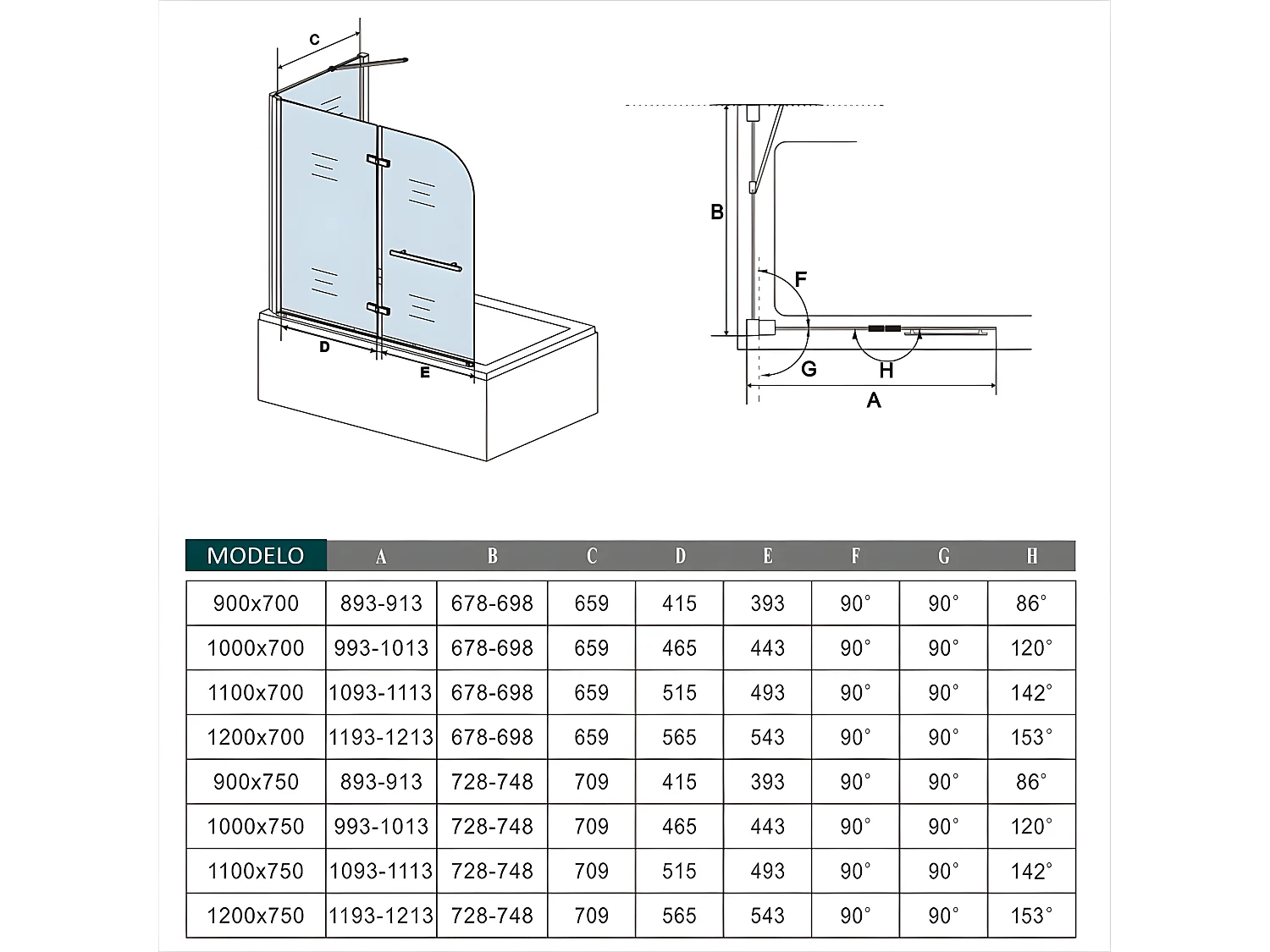 C

D

E

B

F

G

H

A

| MODELO | A | B | C | D | E | F | G | H |
|---|---|---|---|---|---|---|---|---|
| 900x700 | 893-913 | 678-698 | 659 | 415 | 393 | 90° | 90° | 86° |
| 1000x700 | 993-1013 | 678-698 | 659 | 465 | 443 | 90° | 90° | 120° |
| 1100x700 | 1093-1113 | 678-698 | 659 | 515 | 493 | 90° | 90° | 142° |
| 1200x700 | 1193-1213 | 678-698 | 659 | 565 | 543 | 90° | 90° | 153° |
| 900x750 | 893-913 | 728-748 | 709 | 415 | 393 | 90° | 90° | 86° |
| 1000x750 | 993-1013 | 728-748 | 709 | 465 | 443 | 90° | 90° | 120° |
| 1100x750 | 1093-1113 | 728-748 | 709 | 515 | 493 | 90° | 90° | 142° |
| 1200x750 | 1193-1213 | 728-748 | 709 | 565 | 543 | 90° | 90° | 153° |